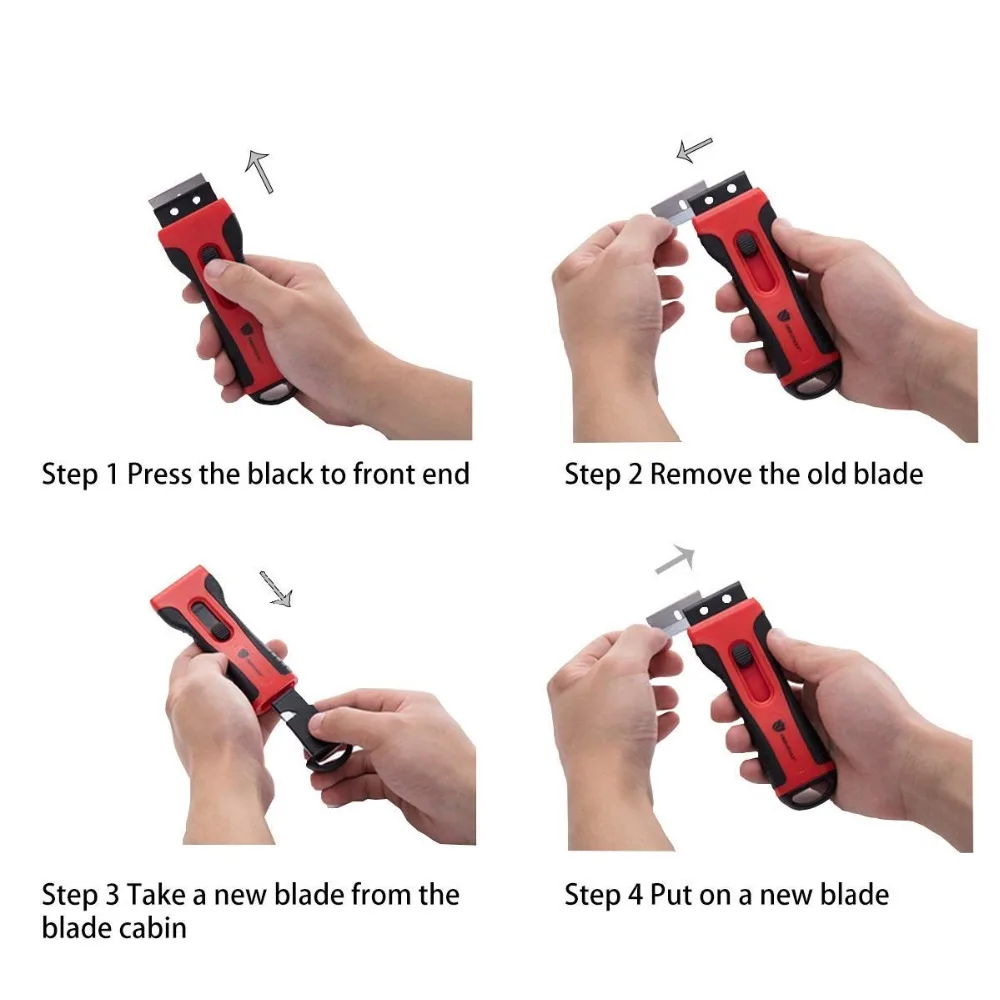 Step 1 Press the black to front end

Step 2 Remove the old blade

Step 3 Take a new blade from the blade cabin

Step 4 Put on a new blade