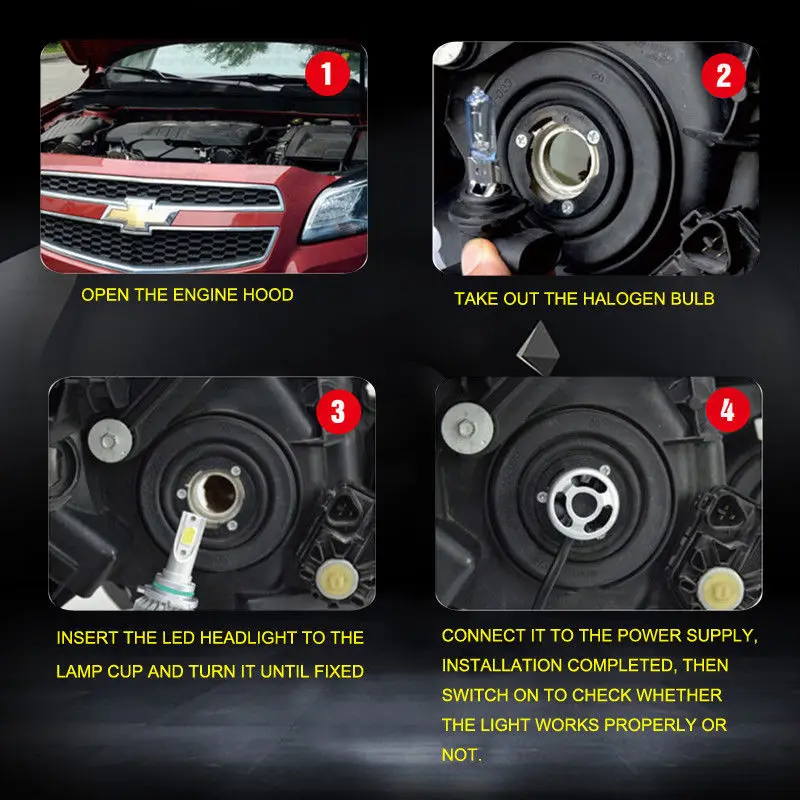 1

OPEN THE ENGINE HOOD

2

TAKE OUT THE HALOGEN BULB

3

INSERT THE LED HEADLIGHT TO THE LAMP CUP AND TURN IT UNTIL FIXED

4

CONNECT IT TO THE POWER SUPPLY, INSTALLATION COMPLETED, THEN SWITCH ON TO CHECK WHETHER THE LIGHT WORKS PROPERLY OR NOT.