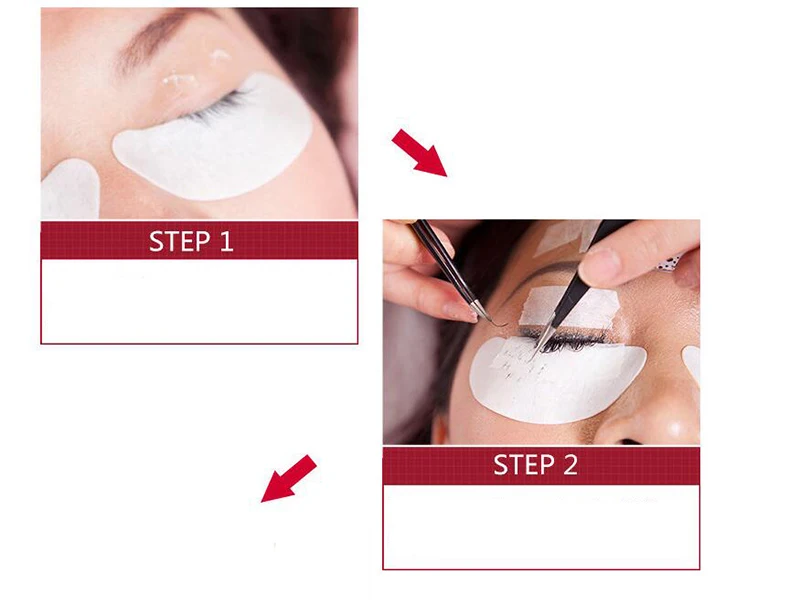 STEP 1

STEP 2