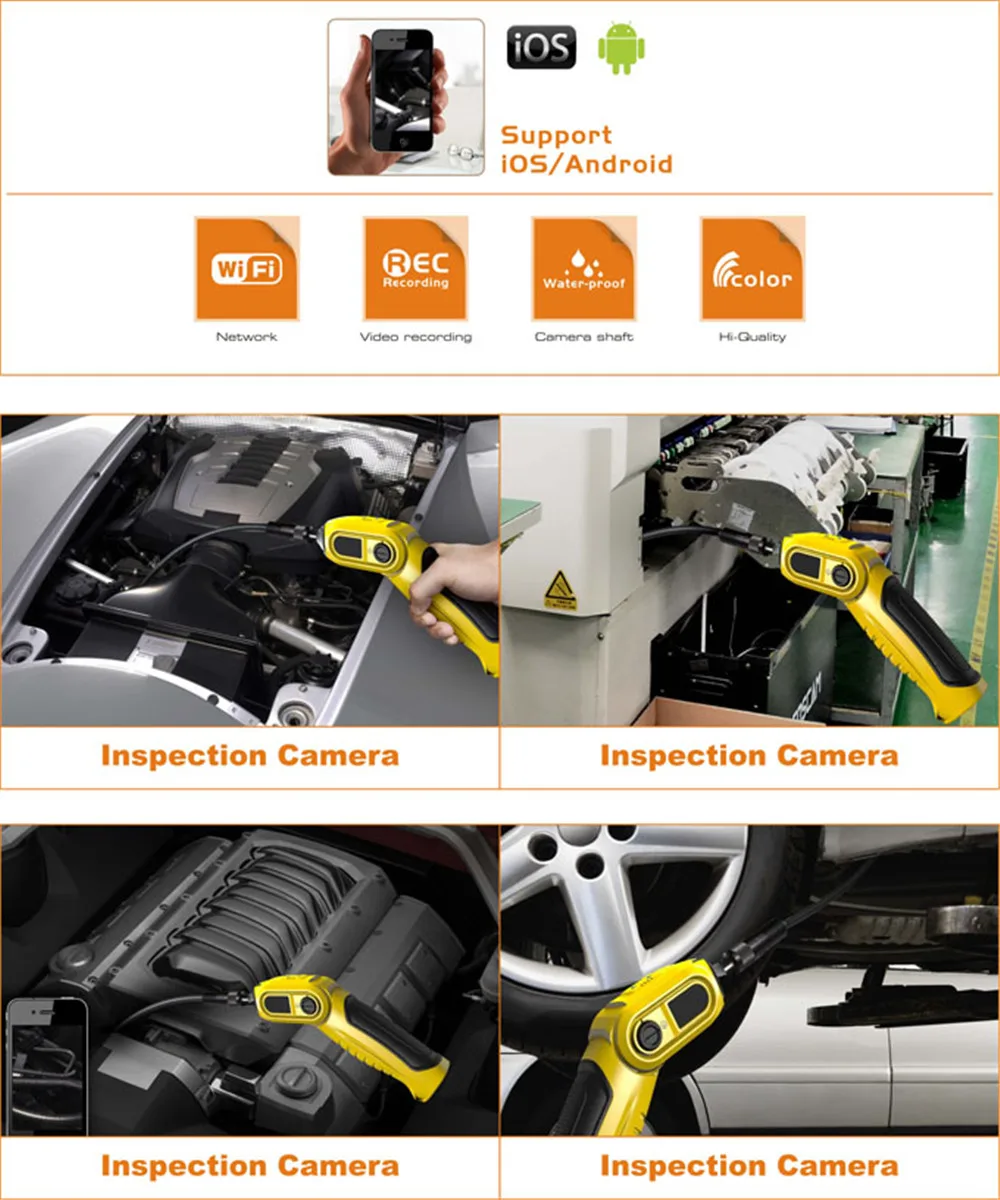 iOS

Support iOS/Android

WiFi
Network

REC Recording
Video recording

Water-proof
Camera shaft

color
Hi-Quality

Inspection Camera

Inspection Camera

Inspection Camera

Inspection Camera