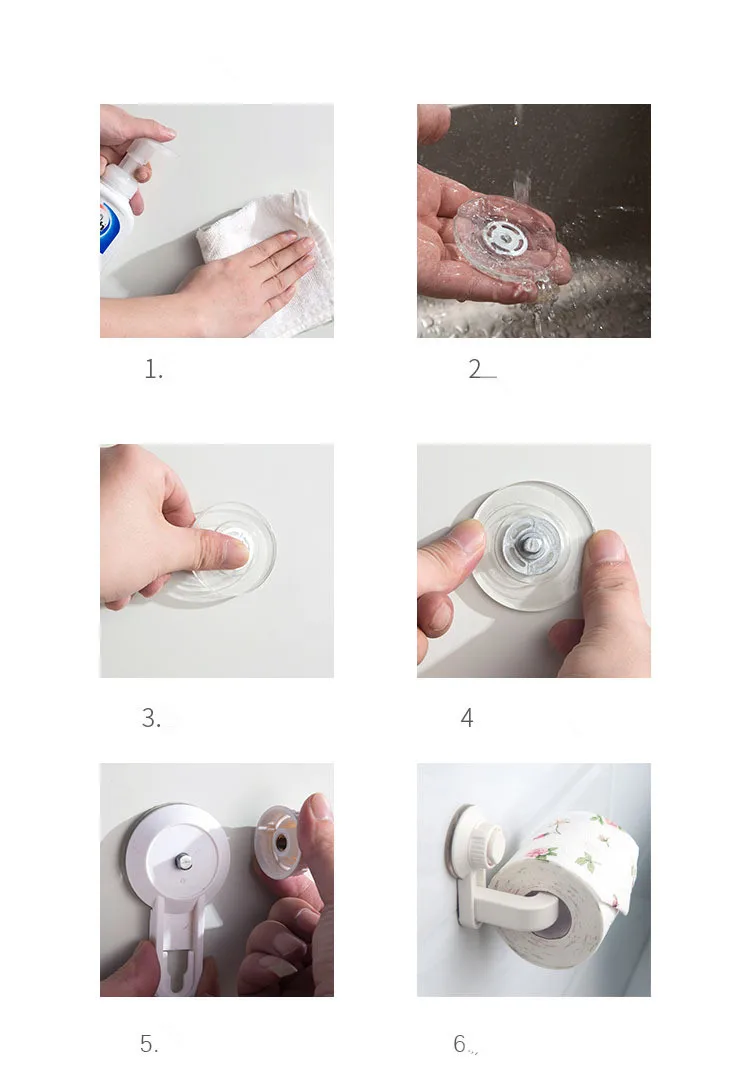 1.

2

3.

4

5.

6.