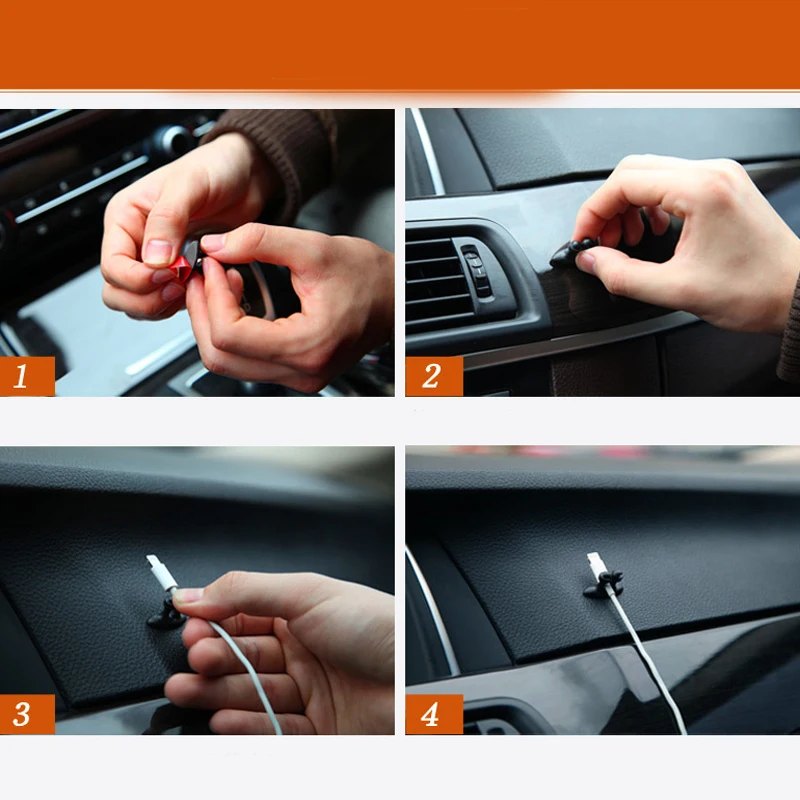 1

2

3

4