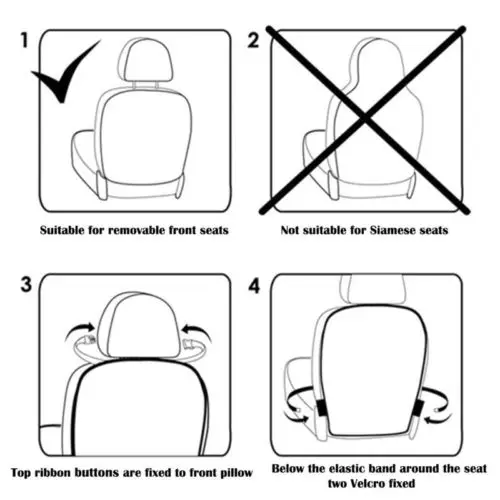 1

Suitable for removable front seats

2

Not suitable for Siamese seats

3

Top ribbon buttons are fixed to front pillow

4

Below the elastic band around the seat two Velcro fixed