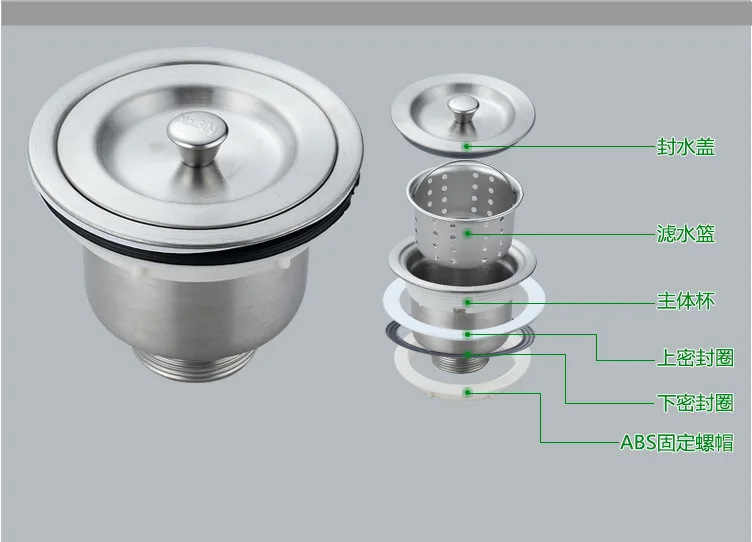 封水盖

滤水篮

主体杯

上密封圈

下密封圈

ABS固定螺帽