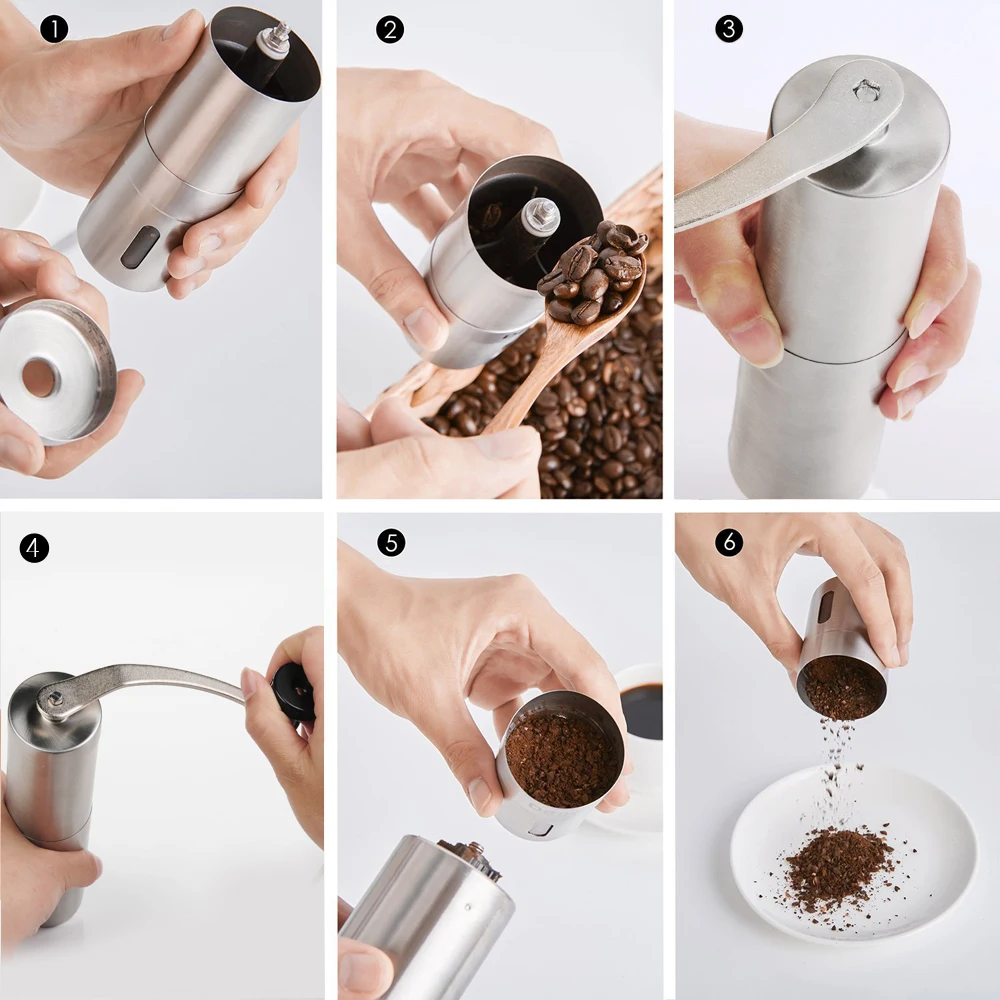 1
2
3
4
5
6