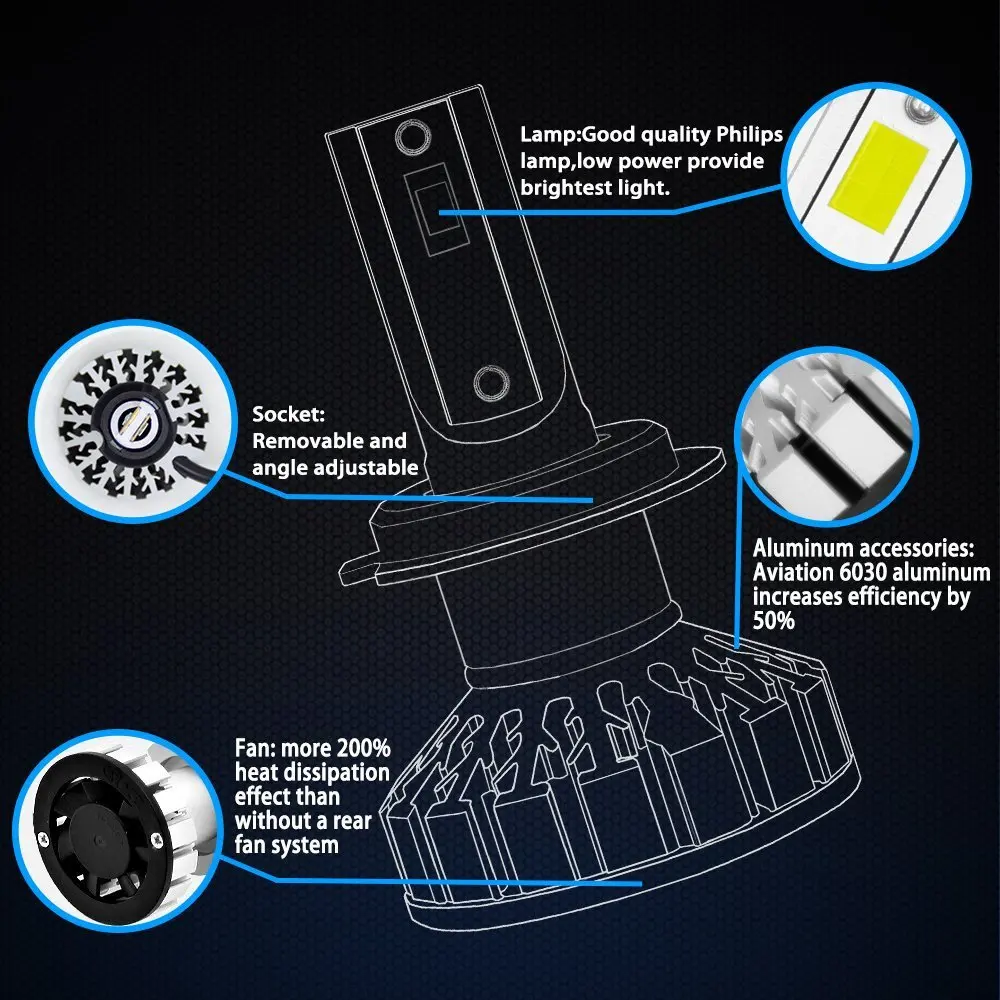 Lamp:Good quality Philips lamp,low power provide brightest light.

Socket: Removable and angle adjustable

Aluminum accessories: Aviation 6030 aluminum increases efficiency by 50%

Fan: more 200% heat dissipation effect than without a rear fan system