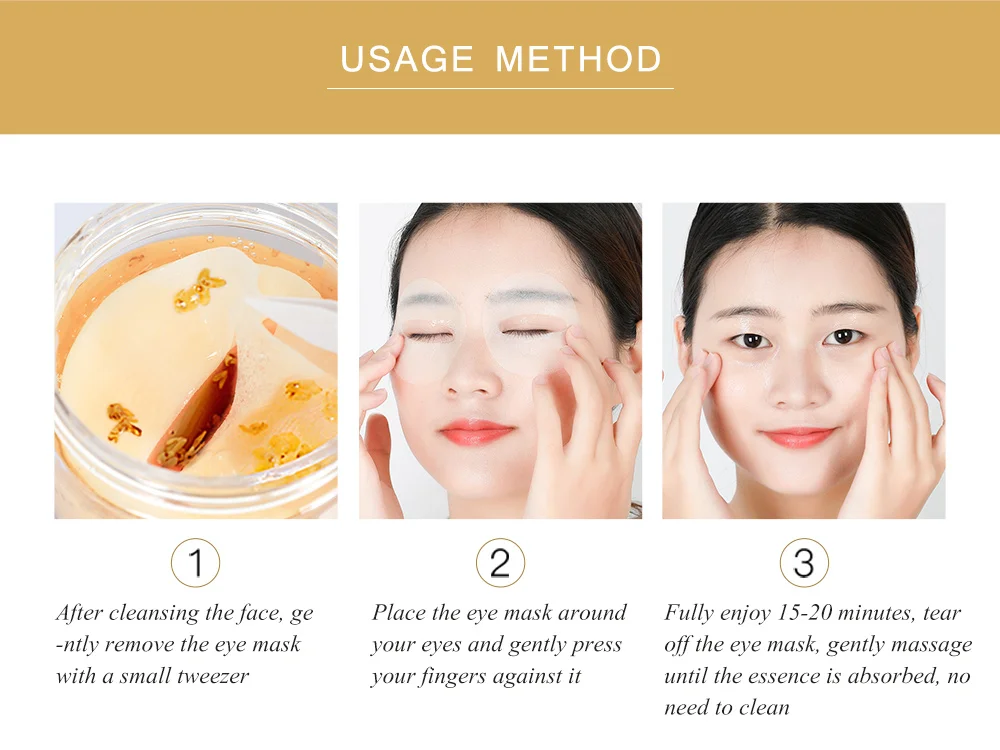 USAGE METHOD

1

After cleansing the face, ge-ntly remove the eye mask with a small tweezer

2

Place the eye mask around your eyes and gently press your fingers against it

3

Fully enjoy 15-20 minutes, tear off the eye mask, gently massage until the essence is absorbed, no need to clean