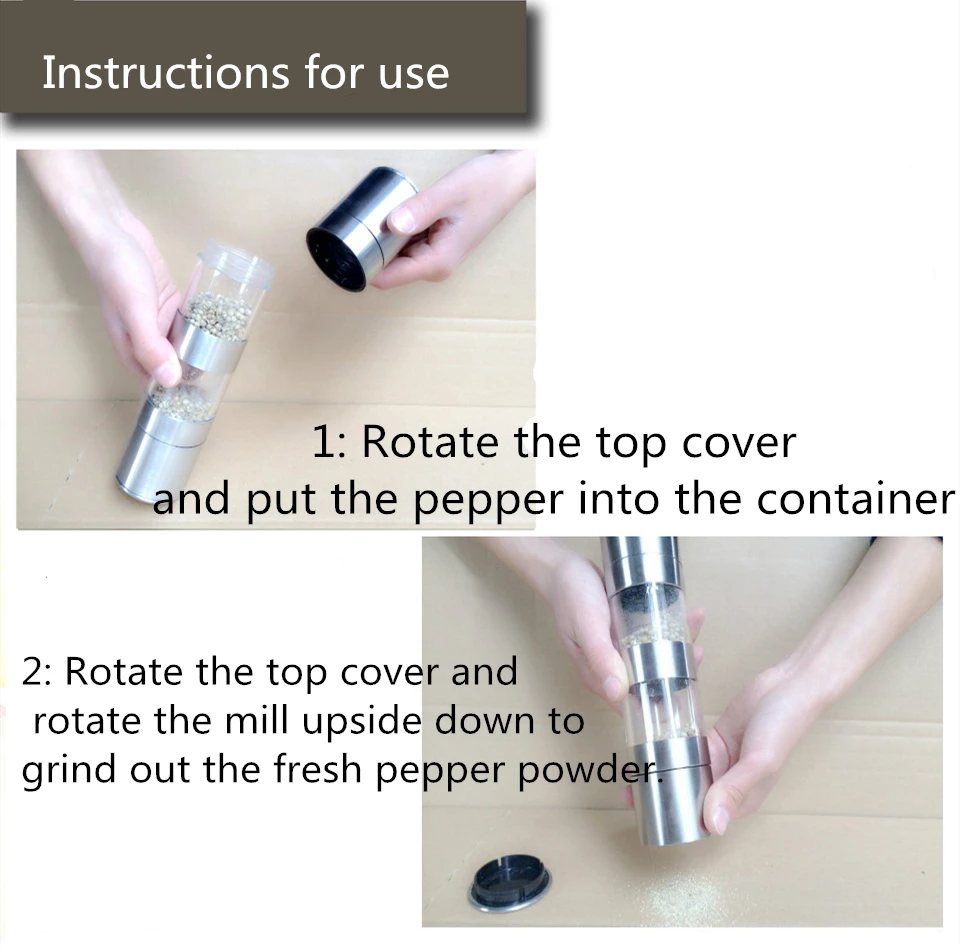 Instructions for use

1: Rotate the top cover and put the pepper into the container

2: Rotate the top cover and rotate the mill upside down to grind out the fresh pepper powder.