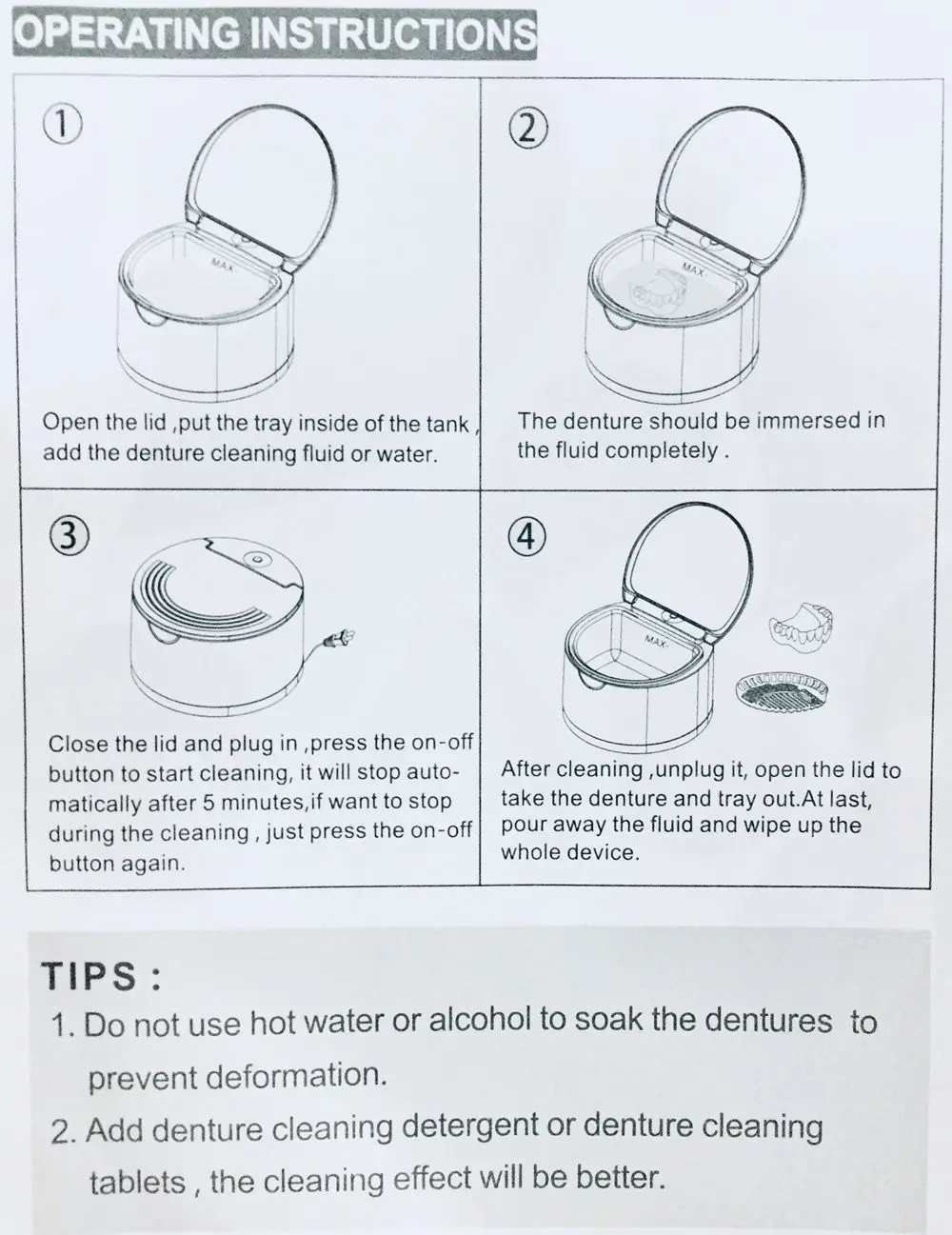 OPERATING INSTRUCTIONS

①

MAX

Open the lid ,put the tray inside of the tank , add the denture cleaning fluid or water.

②

MAX

The denture should be immersed in the fluid completely .

③

Close the lid and plug in ,press the on-off button to start cleaning, it will stop automatically after 5 minutes,if want to stop during the cleaning , just press the on-off button again.

④

MAX

After cleaning ,unplug it, open the lid to take the denture and tray out.At last, pour away the fluid and wipe up the whole device.

TIPS :

1. Do not use hot water or alcohol to soak the dentures to prevent deformation.

2. Add denture cleaning detergent or denture cleaning tablets , the cleaning effect will be better.