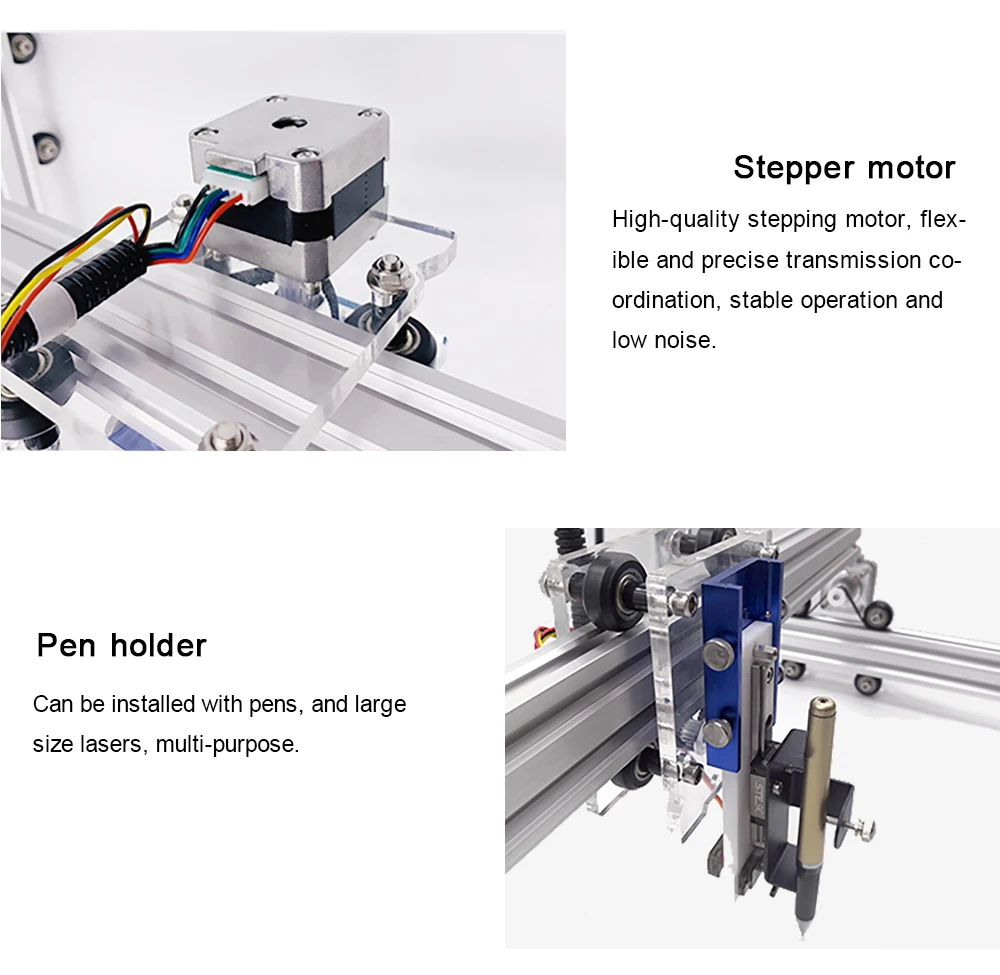 Stepper motor

High-quality stepping motor, flexible and precise transmission coordination, stable operation and low noise.

Pen holder

Can be installed with pens, and large size lasers, multi-purpose.