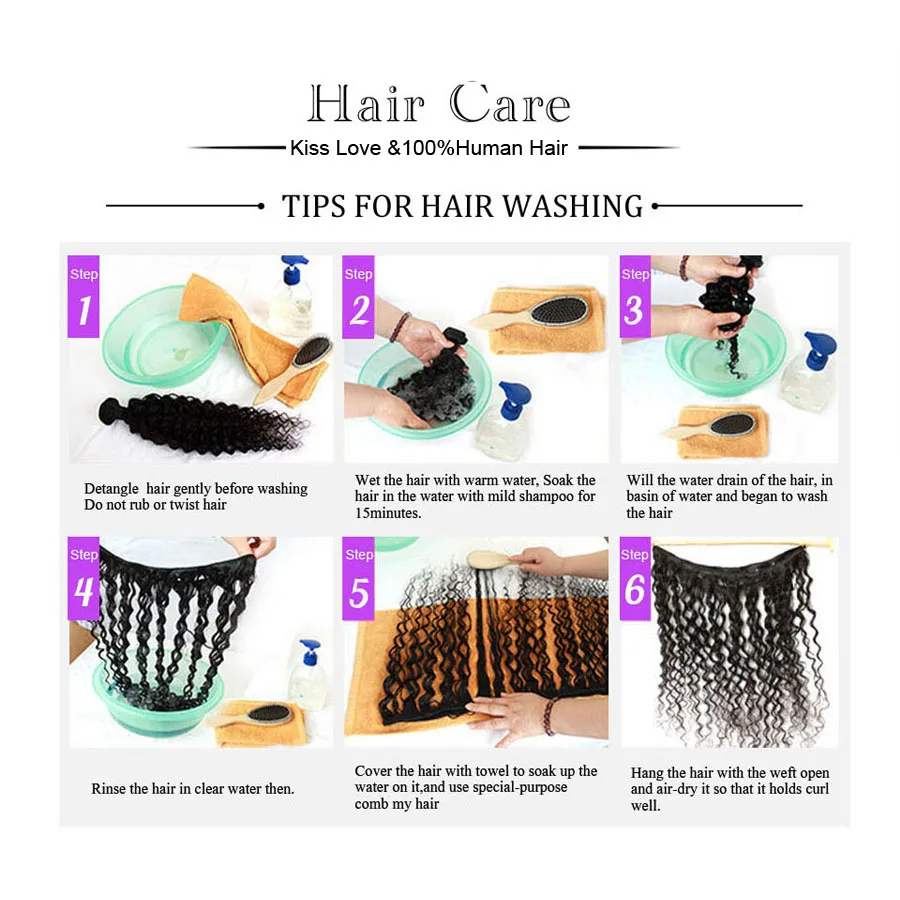 Hair Care

Kiss Love &100%Human Hair

TIPS FOR HAIR WASHING

Step 1

Detangle hair gently before washing Do not rub or twist hair

Step 2

Wet the hair with warm water, Soak the hair in the water with mild shampoo for 15minutes.

Step 3

Will the water drain of the hair, in basin of water and began to wash the hair

Step 4

Rinse the hair in clear water then.

Step 5

Cover the hair with towel to soak up the water on it,and use special-purpose comb my hair

Step 6

Hang the hair with the weft open and air-dry it so that it holds curl well.