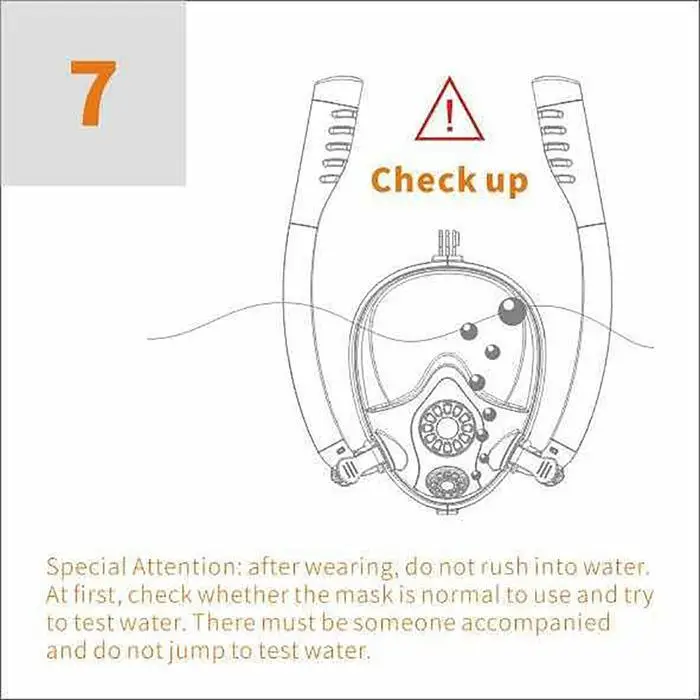 7

!

Check up

Special Attention: after wearing, do not rush into water. At first, check whether the mask is normal to use and try to test water. There must be someone accompanied and do not jump to test water.