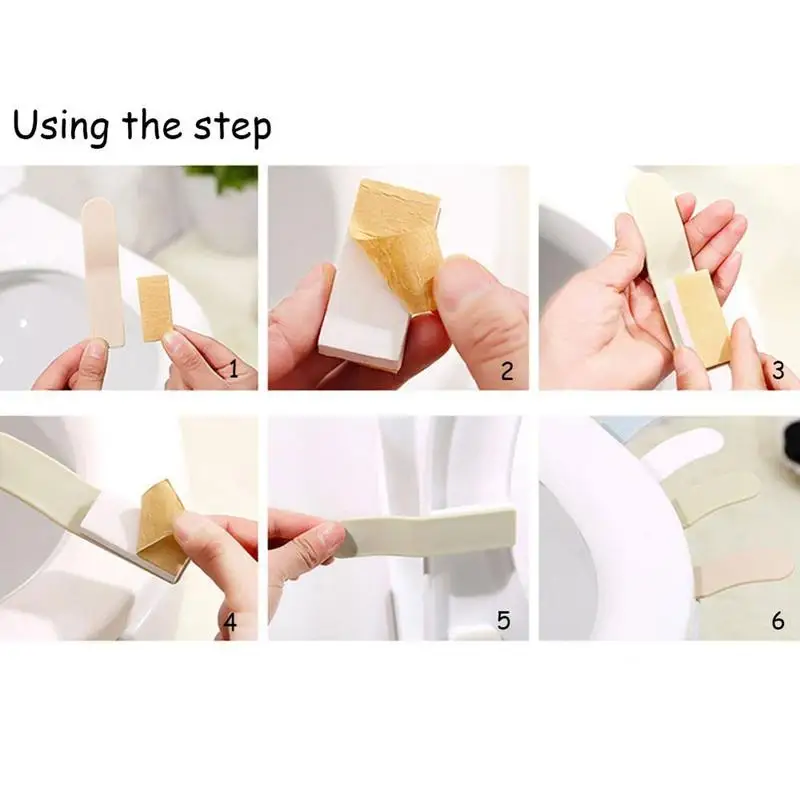 Using the step

1

2

3

4

5

6