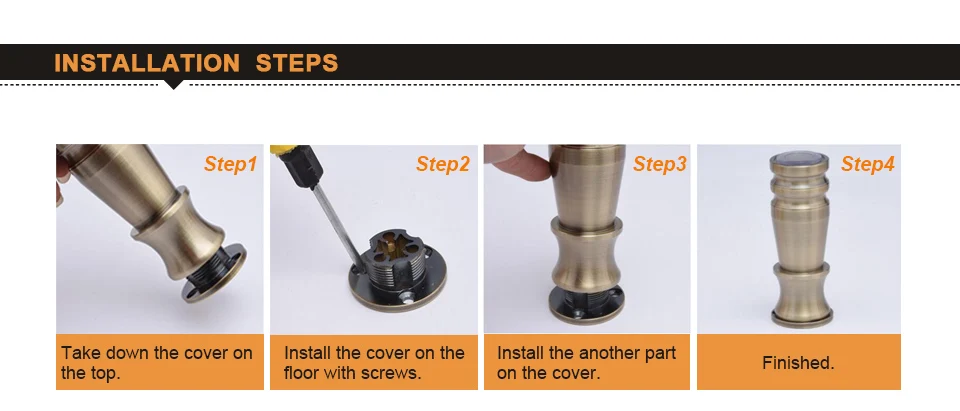 INSTALLATION STEPS

Step1

Take down the cover on the top.

Step2

Install the cover on the floor with screws.

Step3

Install the another part on the cover.

Step4

Finished.