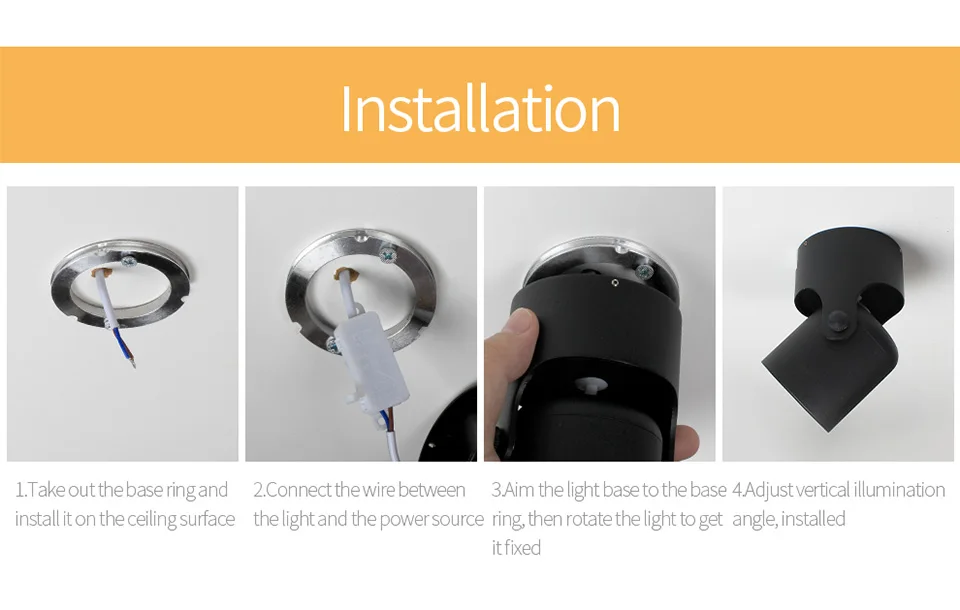 Installation

1.Take out the base ring and install it on the ceiling surface

2.Connect the wire between the light and the power source

3.Aim the light base to the base ring, then rotate the light to get it fixed

4.Adjust vertical illumination angle, installed