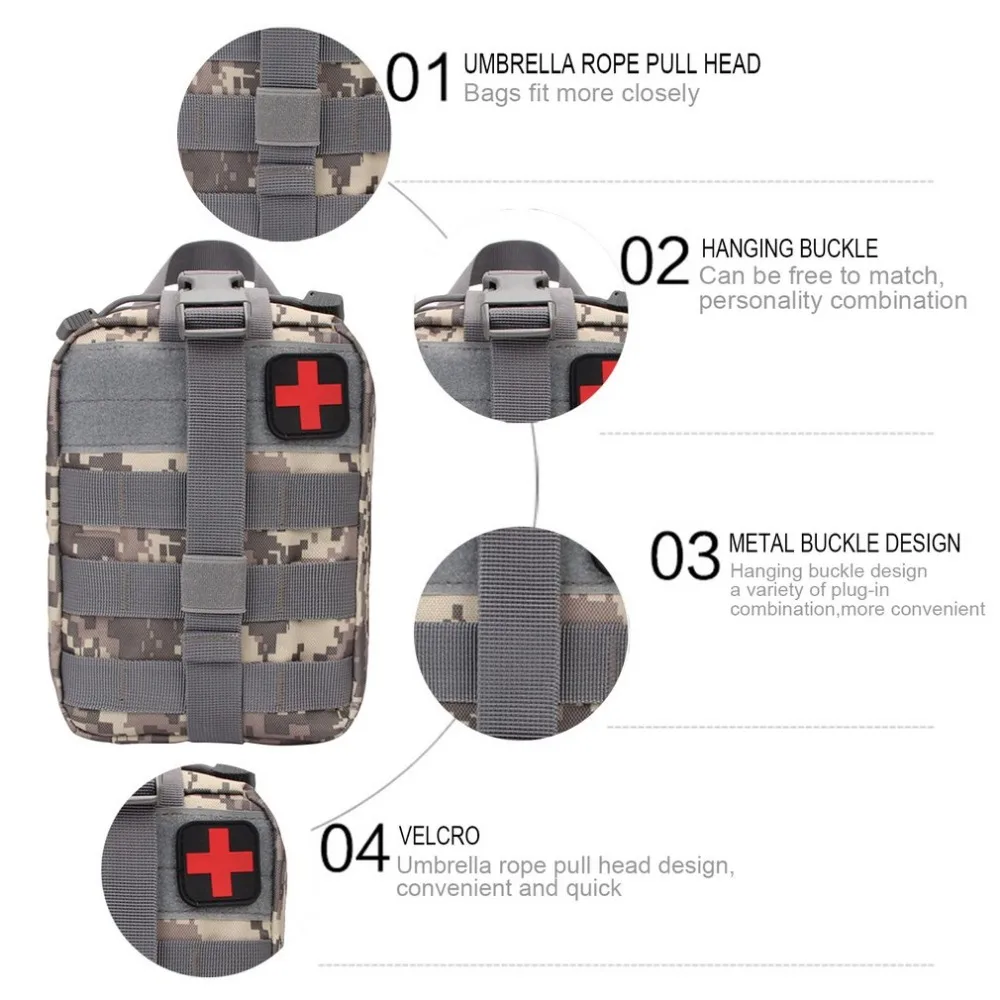 01 UMBRELLA ROPE PULL HEAD
Bags fit more closely

02 HANGING BUCKLE
Can be free to match, personality combination

03 METAL BUCKLE DESIGN
Hanging buckle design a variety of plug-in combination,more convenient

04 VELCRO
Umbrella rope pull head design, convenient and quick