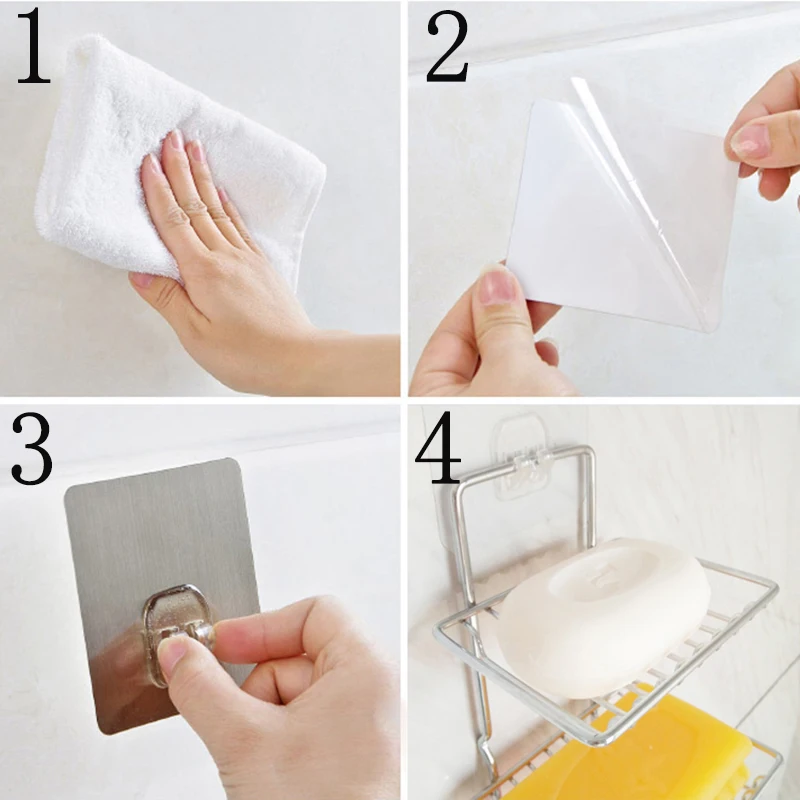 1

2

3

4