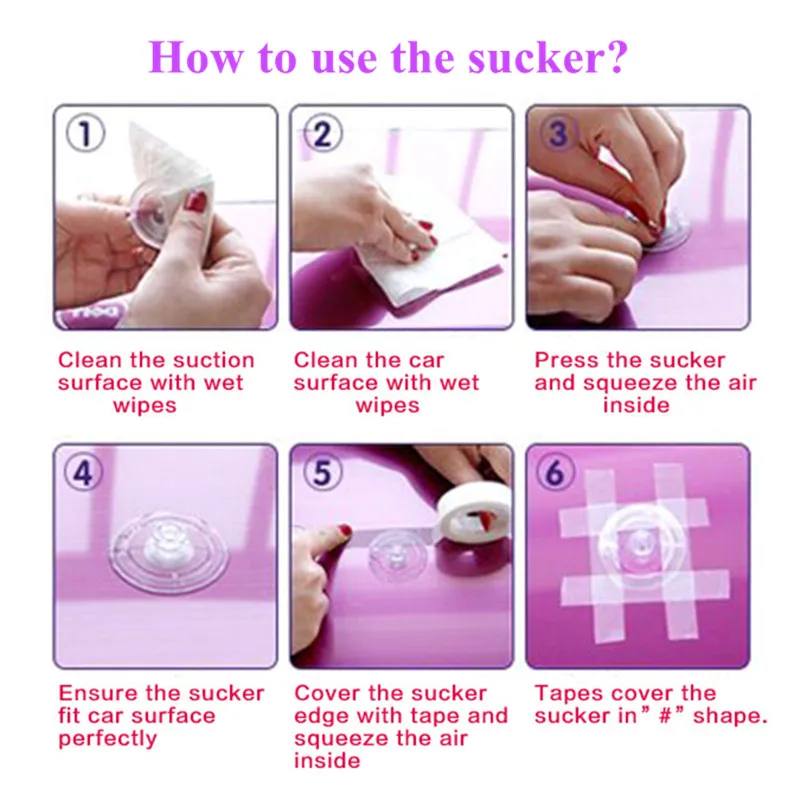 How to use the sucker?

1

Clean the suction surface with wet wipes

2

Clean the car surface with wet wipes

3

Press the sucker and squeeze the air inside

4

Ensure the sucker fit car surface perfectly

5

Cover the sucker edge with tape and squeeze the air inside

6

Tapes cover the sucker in" #" shape.