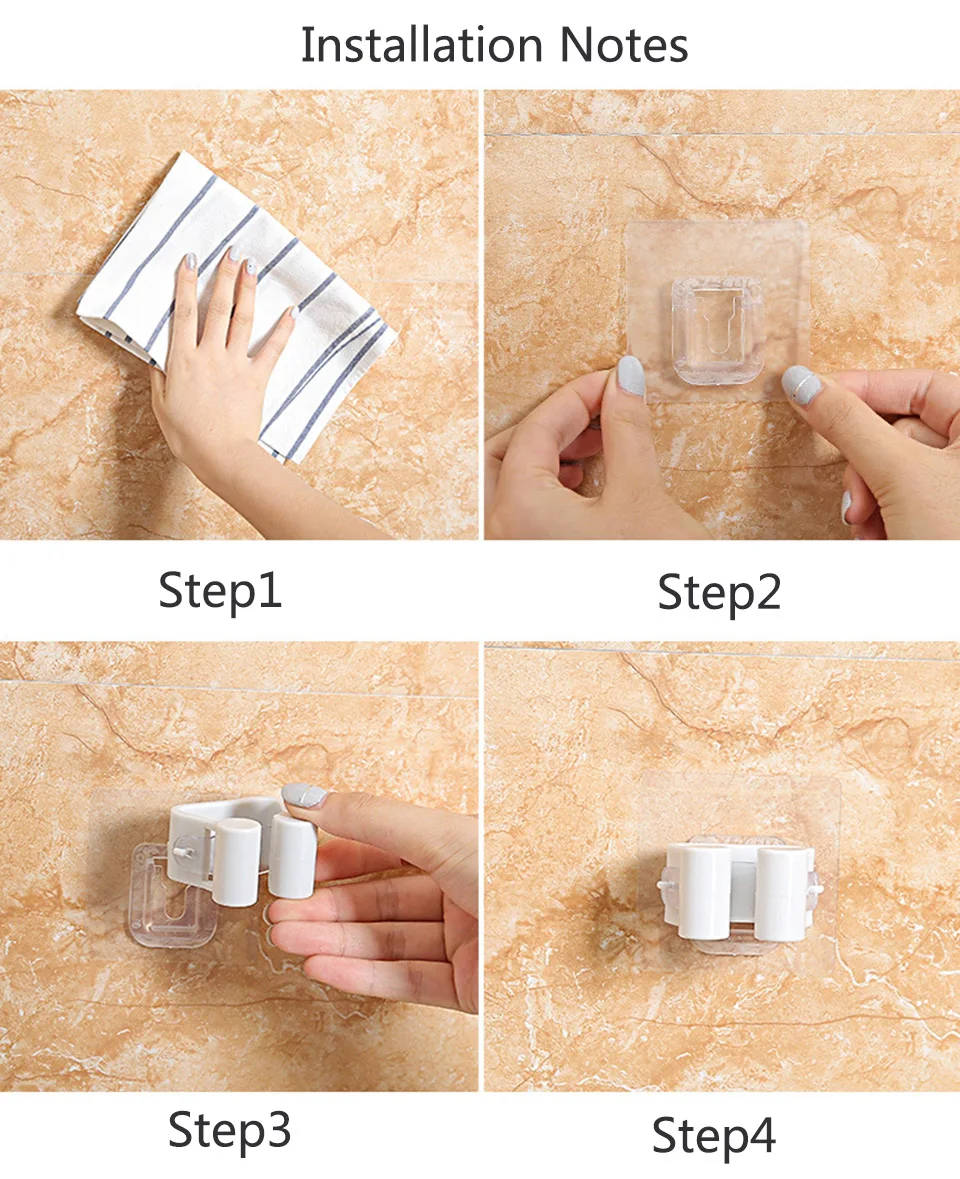 Installation Notes

Step1

Step2

Step3

Step4