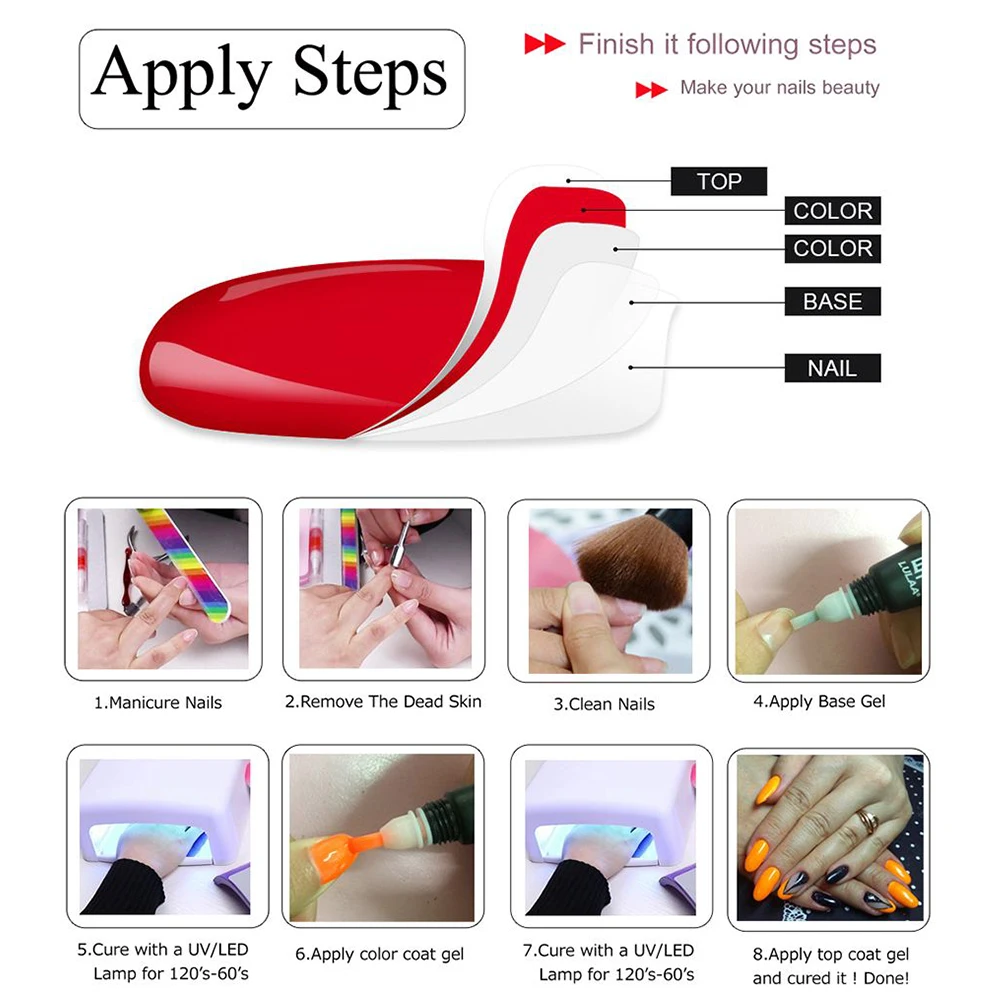 Apply Steps

Finish it following steps

Make your nails beauty

TOP

COLOR

COLOR

BASE

NAIL

1.Manicure Nails

2.Remove The Dead Skin

3.Clean Nails

4.Apply Base Gel

5.Cure with a UV/LED Lamp for 120's-60's

6.Apply color coat gel

7.Cure with a UV/LED Lamp for 120's-60's

8.Apply top coat gel and cured it ! Done!