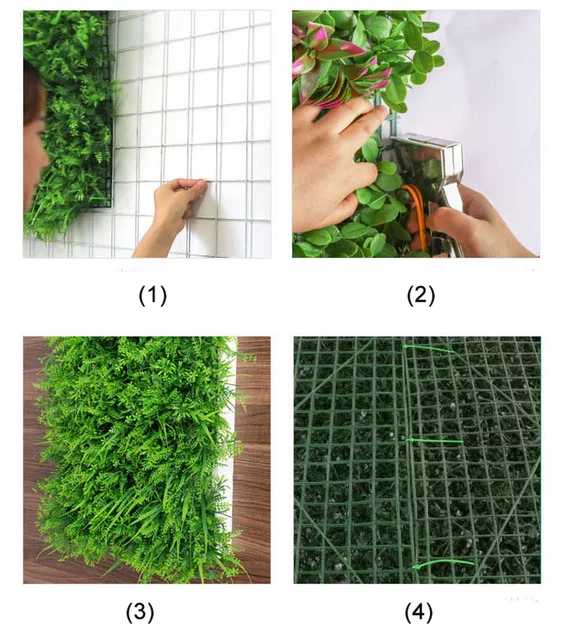 (1)

(2)

(3)

(4)