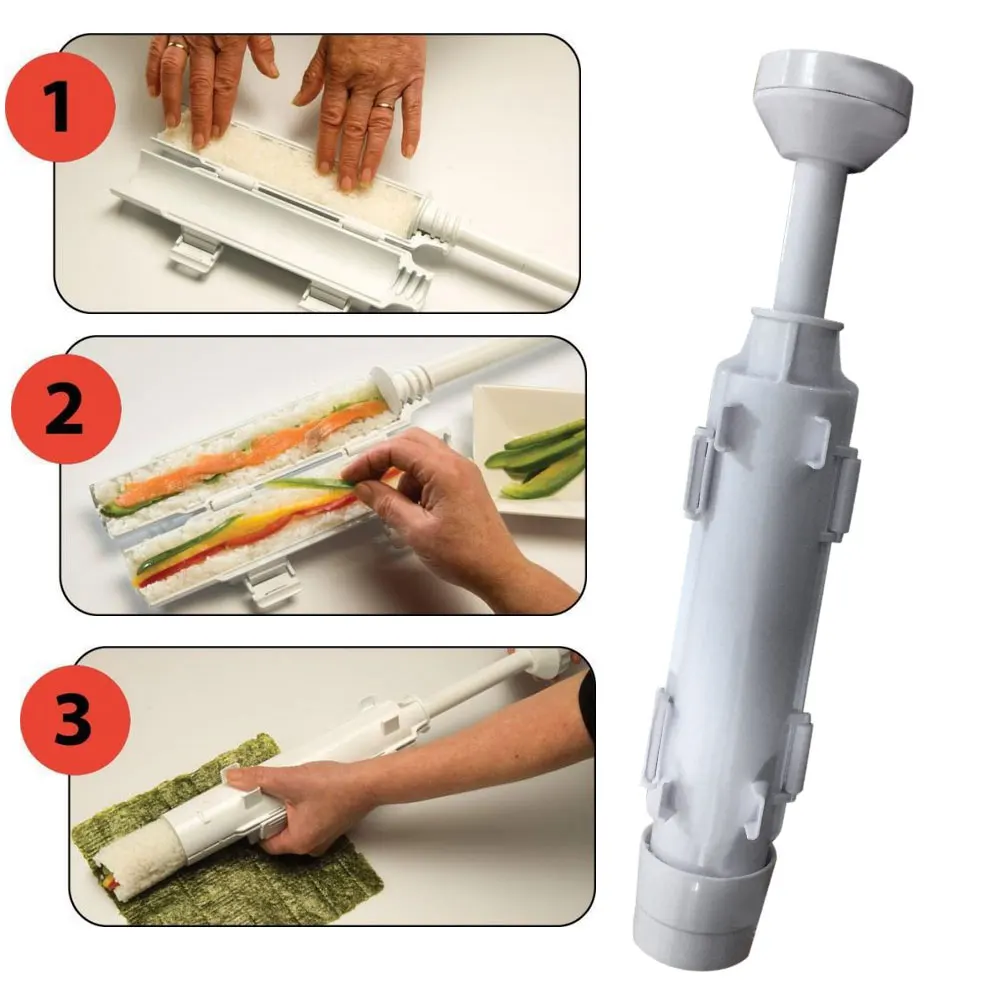 1

2

3