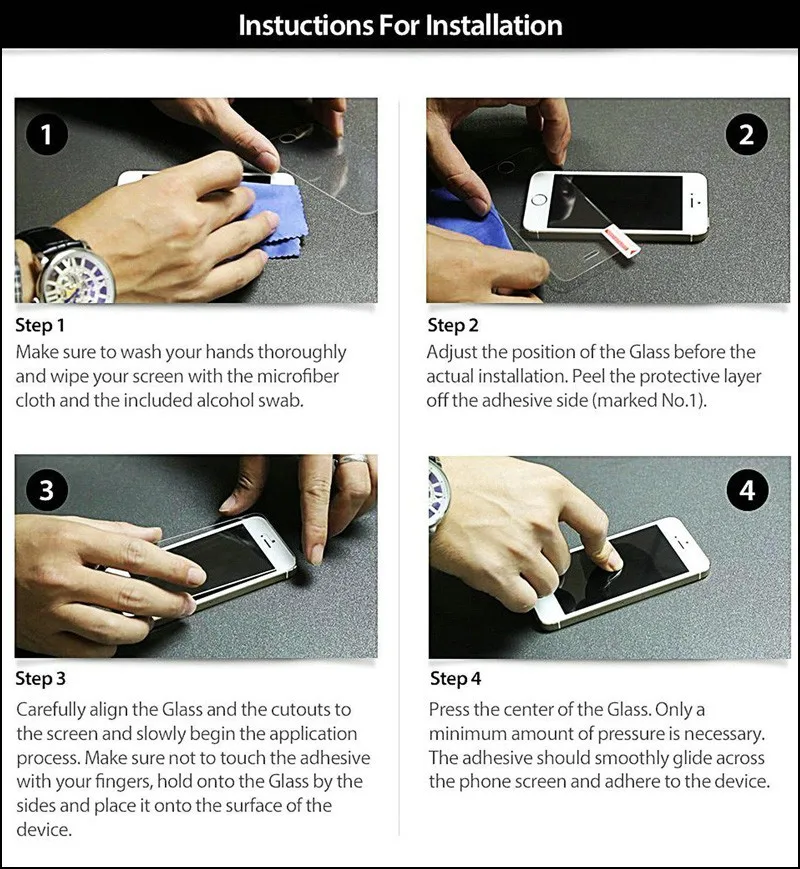 Instuctions For Installation

1

Step 1
Make sure to wash your hands thoroughly and wipe your screen with the microfiber cloth and the included alcohol swab.

2

Step 2
Adjust the position of the Glass before the actual installation. Peel the protective layer off the adhesive side (marked No.1).

3

Step 3
Carefully align the Glass and the cutouts to the screen and slowly begin the application process. Make sure not to touch the adhesive with your fingers, hold onto the Glass by the sides and place it onto the surface of the device.

4

Step 4
Press the center of the Glass. Only a minimum amount of pressure is necessary. The adhesive should smoothly glide across the phone screen and adhere to the device.