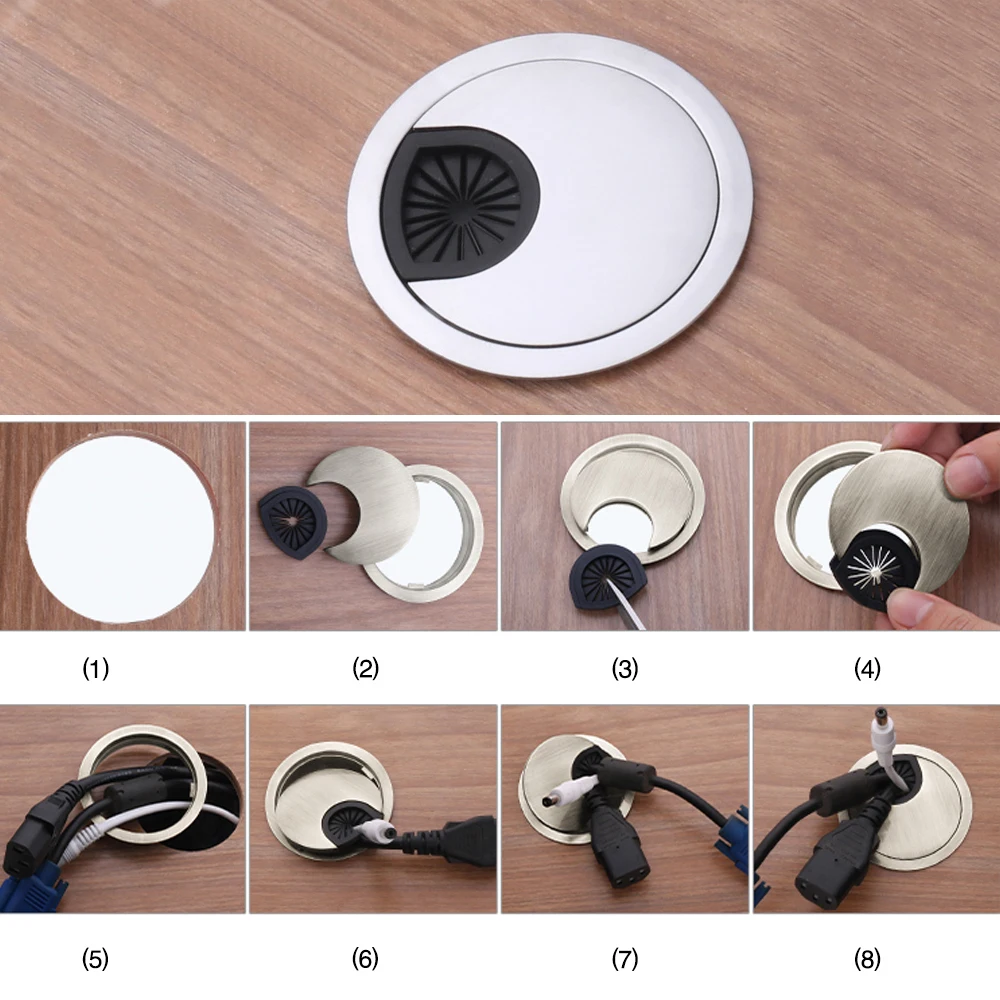 (1) (2) (3) (4)

(5) (6) (7) (8)