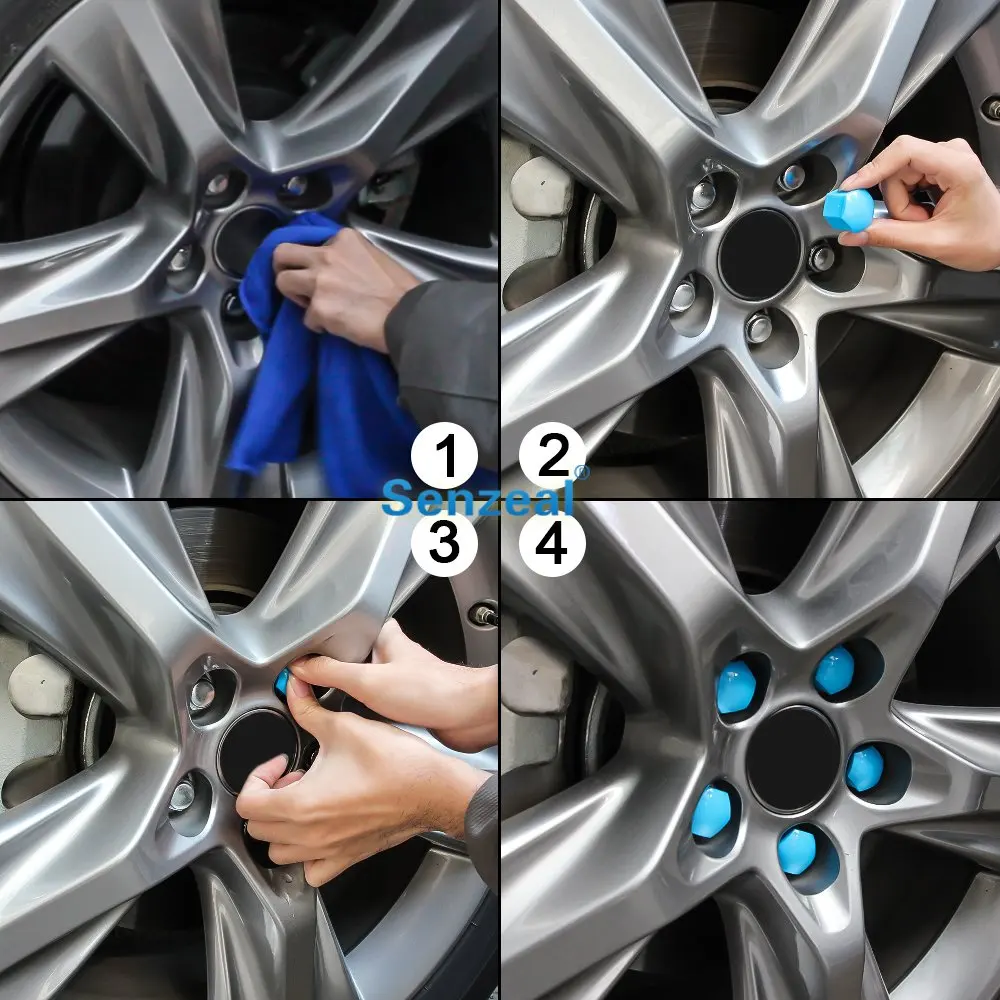 1
2
Senzeal®
3
4