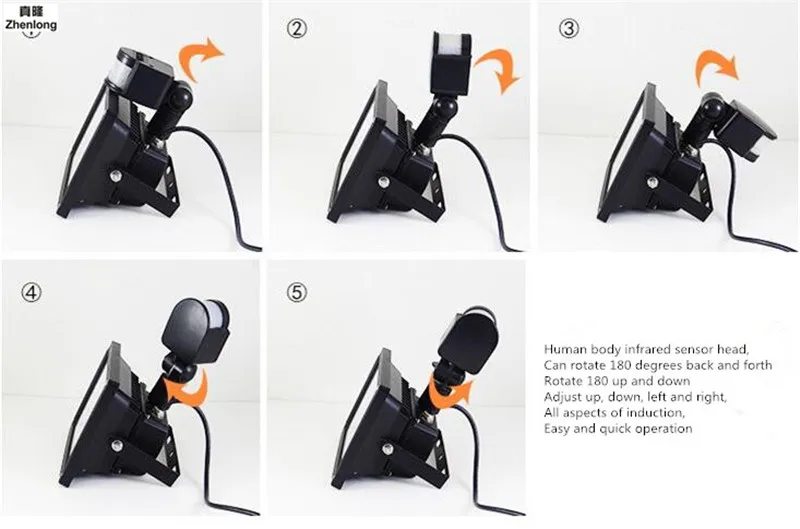 真隆
Zhenlong

②

③

④

⑤

Human body infrared sensor head,
Can rotate 180 degrees back and forth
Rotate 180 up and down
Adjust up, down, left and right,
All aspects of induction,
Easy and quick operation