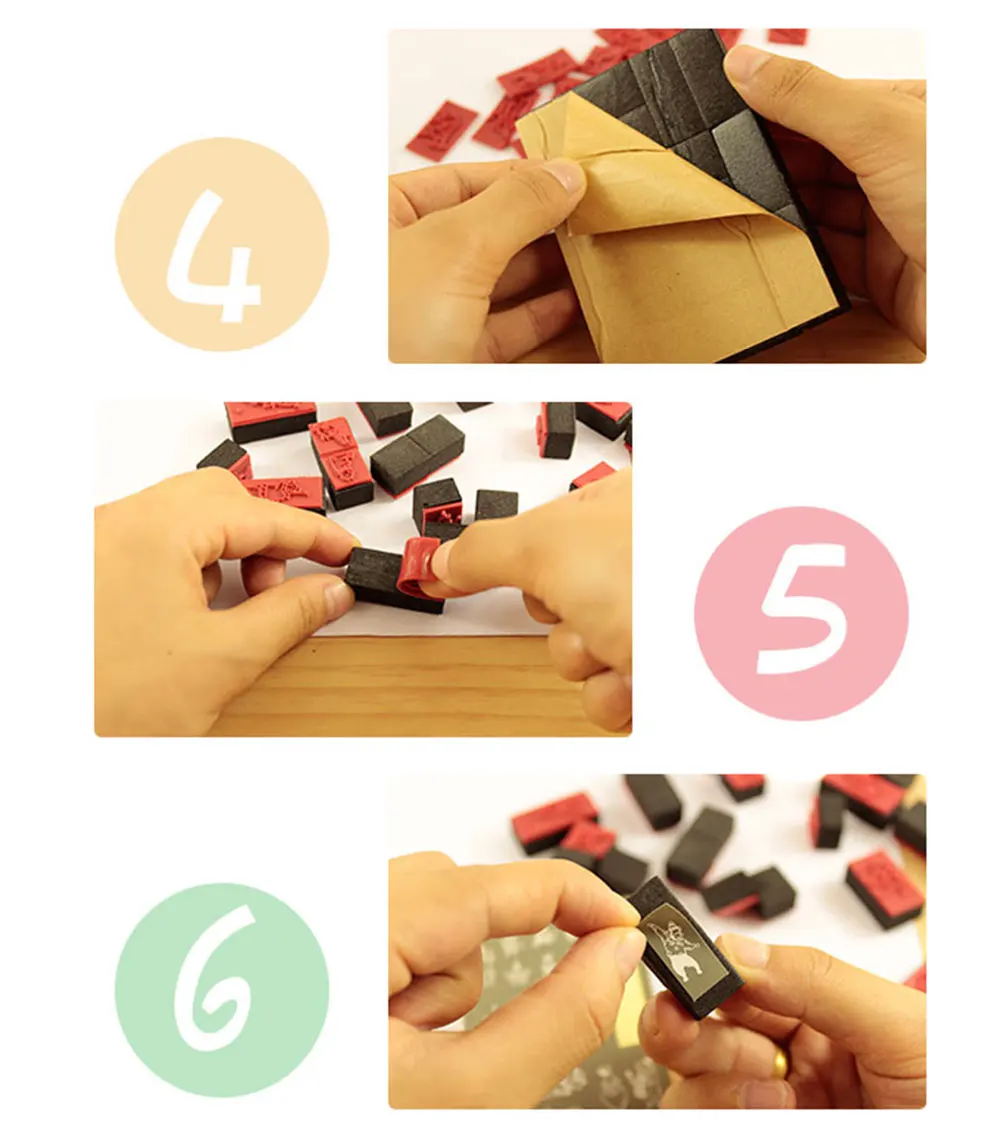 4

5

6