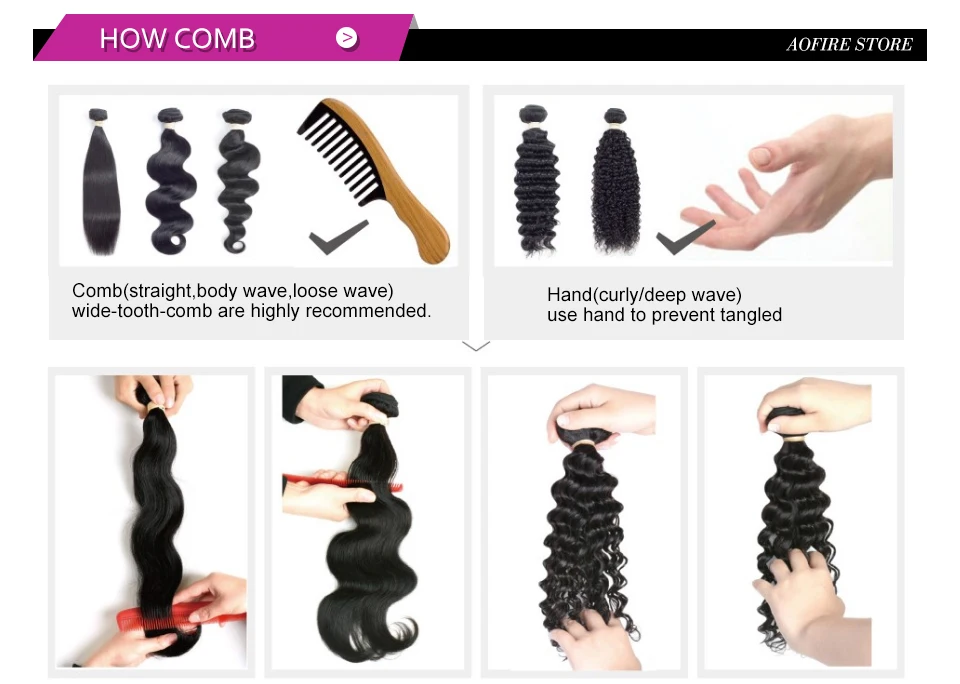 HOW COMB

AOFIRE STORE

Comb(straight,body wave,loose wave)
wide-tooth-comb are highly recommended.

Hand(curly/deep wave)
use hand to prevent tangled