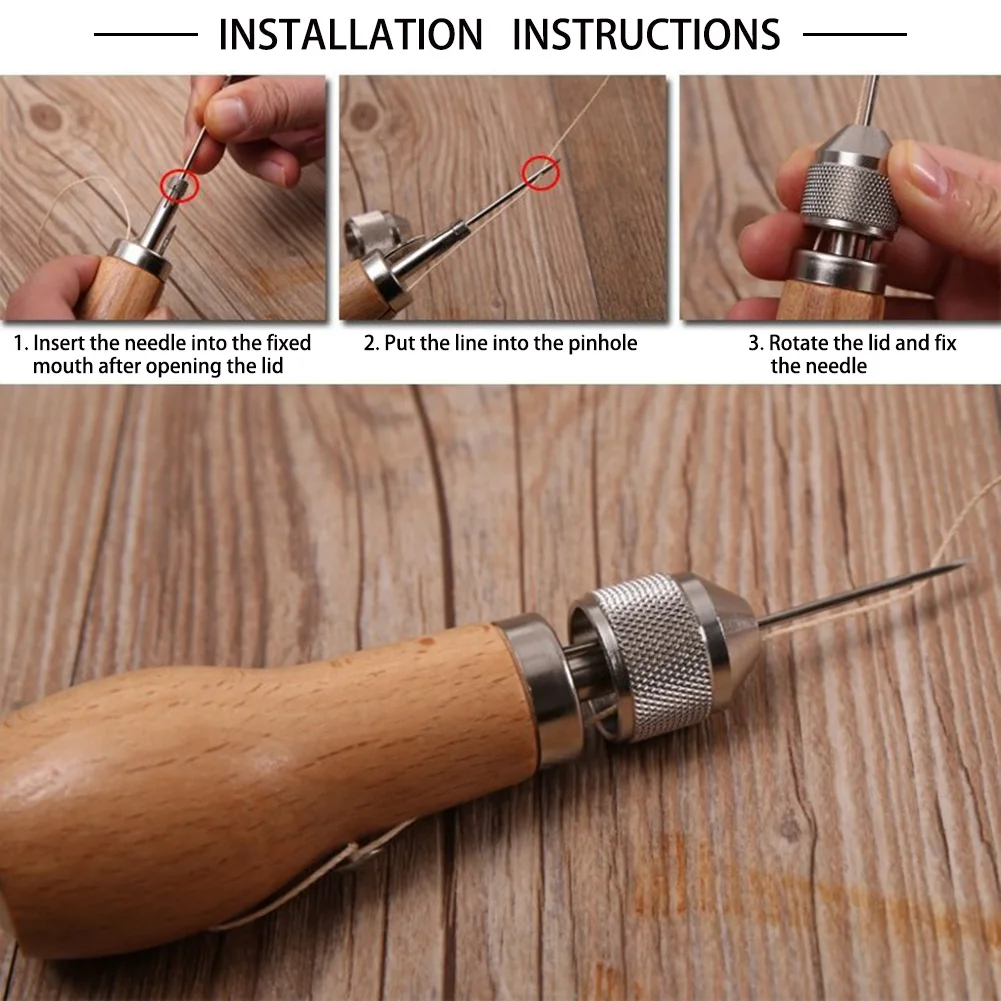 INSTALLATION INSTRUCTIONS

1. Insert the needle into the fixed mouth after opening the lid

2. Put the line into the pinhole

3. Rotate the lid and fix the needle