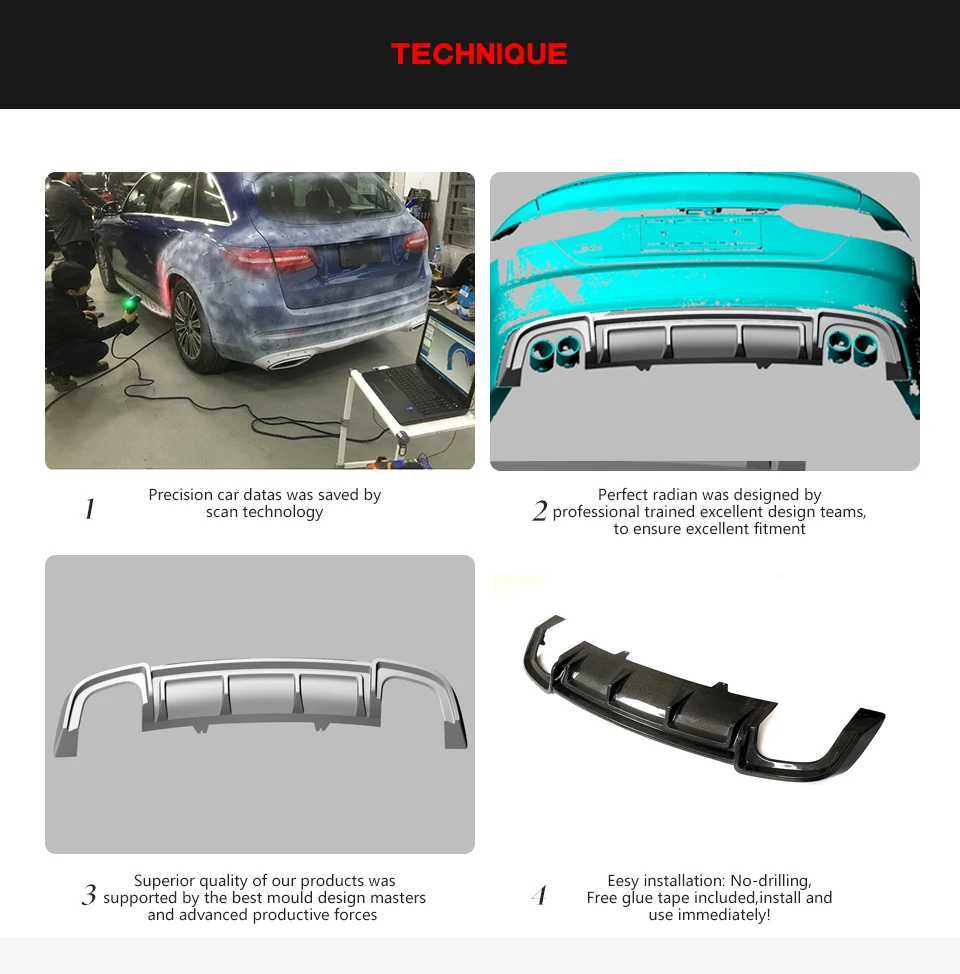 TECHNIQUE

1 Precision car datas was saved by scan technology

2 Perfect radian was designed by professional trained excellent design teams, to ensure excellent fitment

3 Superior quality of our products was supported by the best mould design masters and advanced productive forces

4 Eesy installation: No-drilling, Free glue tape included,install and use immediately!