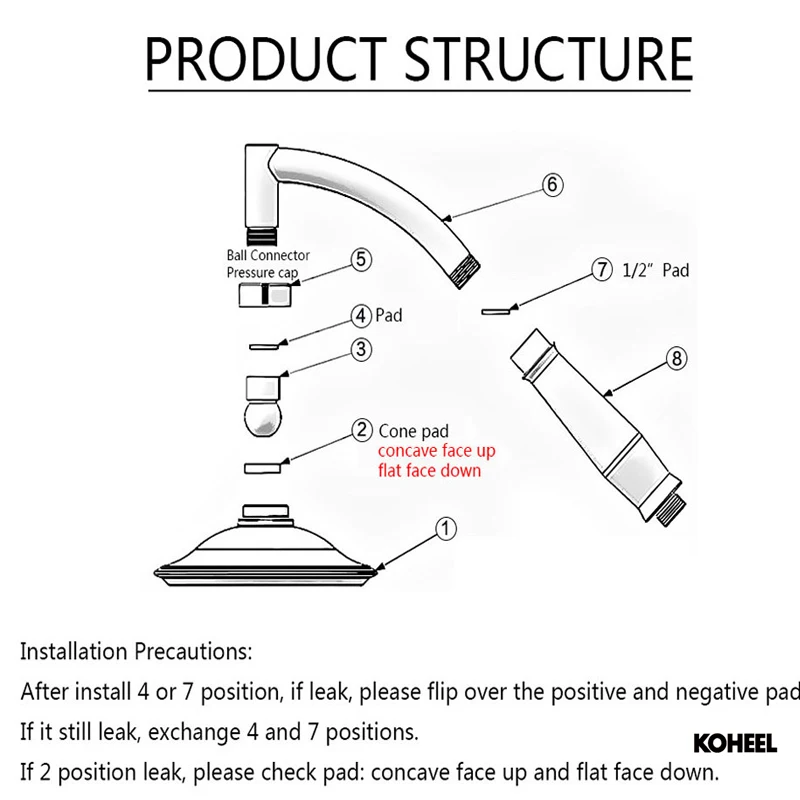 PRODUCT STRUCTURE

6

Ball Connector
Pressure cap

5

7 1/2" Pad

4 Pad

3

8

2 Cone pad
concave face up
flat face down

1

Installation Precautions:

After install 4 or 7 position, if leak, please flip over the positive and negative pad

If it still leak, exchange 4 and 7 positions.

KOHEEL

If 2 position leak, please check pad: concave face up and flat face down.