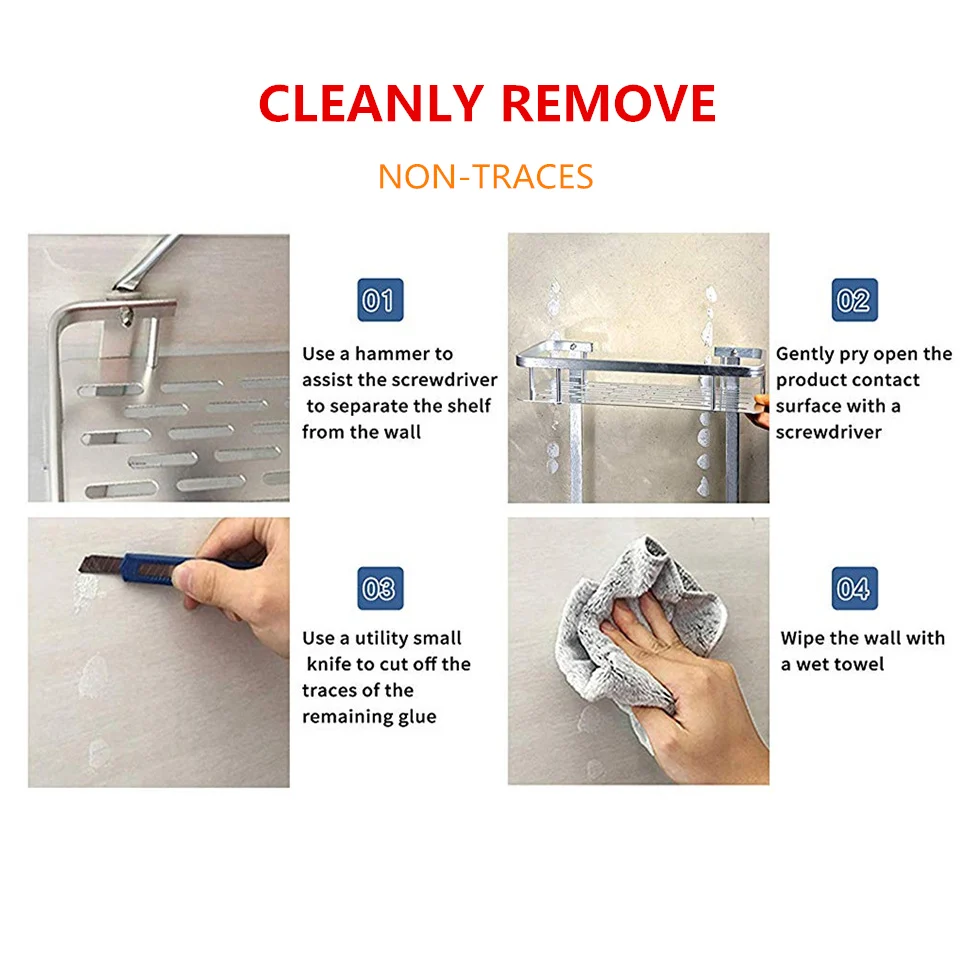 CLEANLY REMOVE

NON-TRACES

01

Use a hammer to assist the screwdriver to separate the shelf from the wall

02

Gently pry open the product contact surface with a screwdriver

03

Use a utility small knife to cut off the traces of the remaining glue

04

Wipe the wall with a wet towel