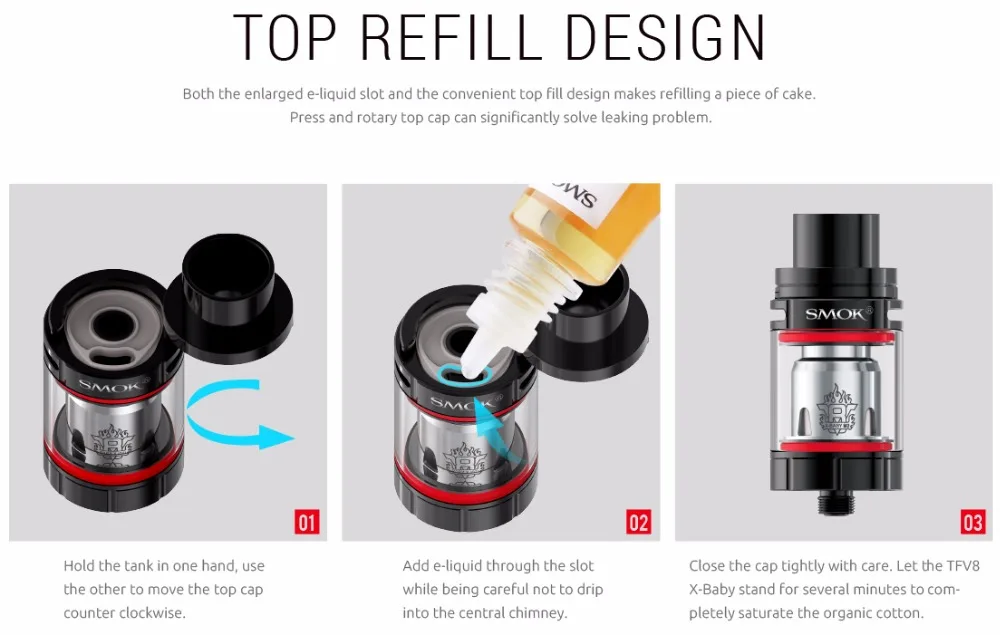 TOP REFILL DESIGN

Both the enlarged e-liquid slot and the convenient top fill design makes refilling a piece of cake. Press and rotary top cap can significantly solve leaking problem.

SMOK

01

Hold the tank in one hand, use the other to move the top cap counter clockwise.

SMOK

SMOK

02

Add e-liquid through the slot while being careful not to drip into the central chimney.

SMOK

03

Close the cap tightly with care. Let the TFV8 X-Baby stand for several minutes to completely saturate the organic cotton.