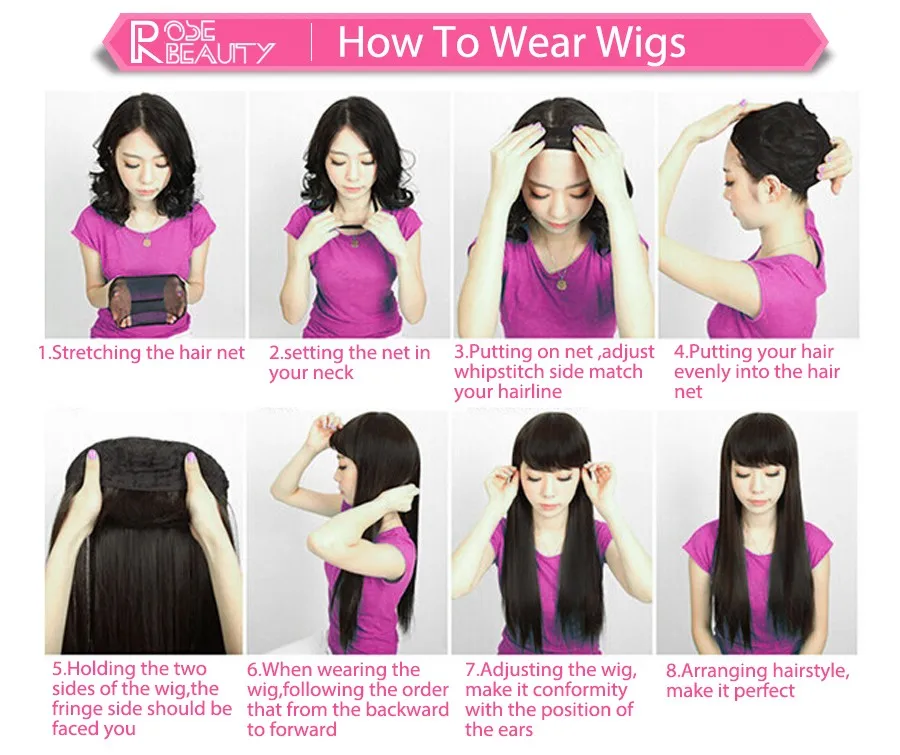 ROSE BEAUTY

How To Wear Wigs

1.Stretching the hair net

2.setting the net in your neck

3.Putting on net ,adjust whipstitch side match your hairline

4.Putting your hair evenly into the hair net

5.Holding the two sides of the wig,the fringe side should be faced you

6.When wearing the wig,following the order that from the backward to forward

7.Adjusting the wig, make it conformity with the position of the ears

8.Arranging hairstyle, make it perfect