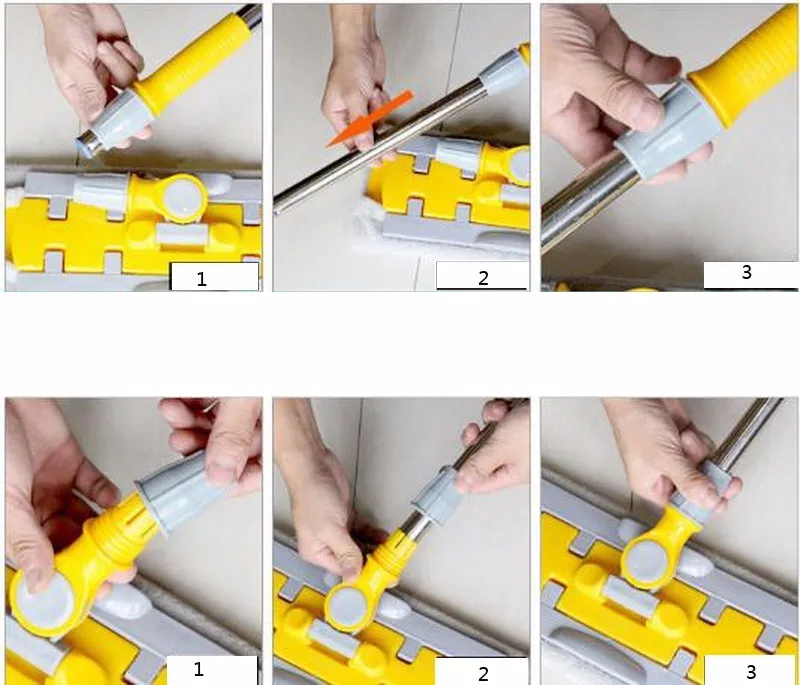 1

2

3

1

2

3