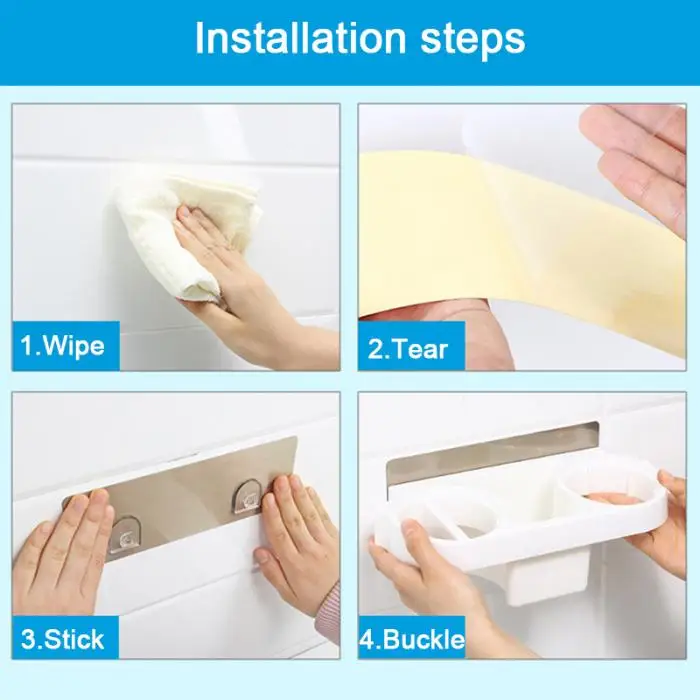 Installation steps

1.Wipe

2.Tear

3.Stick

4.Buckle