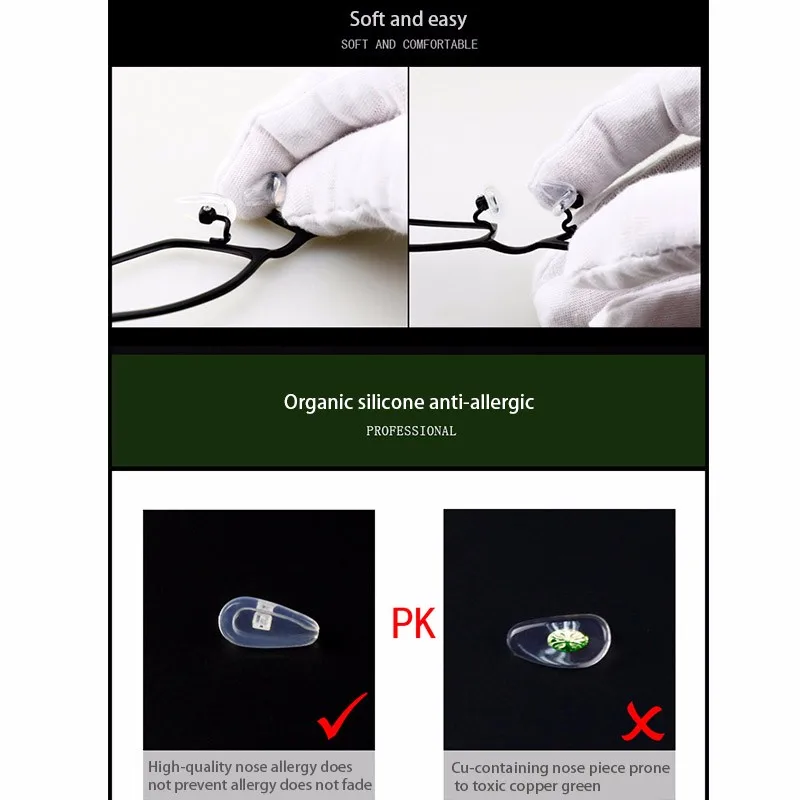 Soft and easy
SOFT AND COMFORTABLE

Organic silicone anti-allergic
PROFESSIONAL

PK

High-quality nose allergy does not prevent allergy does not fade

Cu-containing nose piece prone to toxic copper green