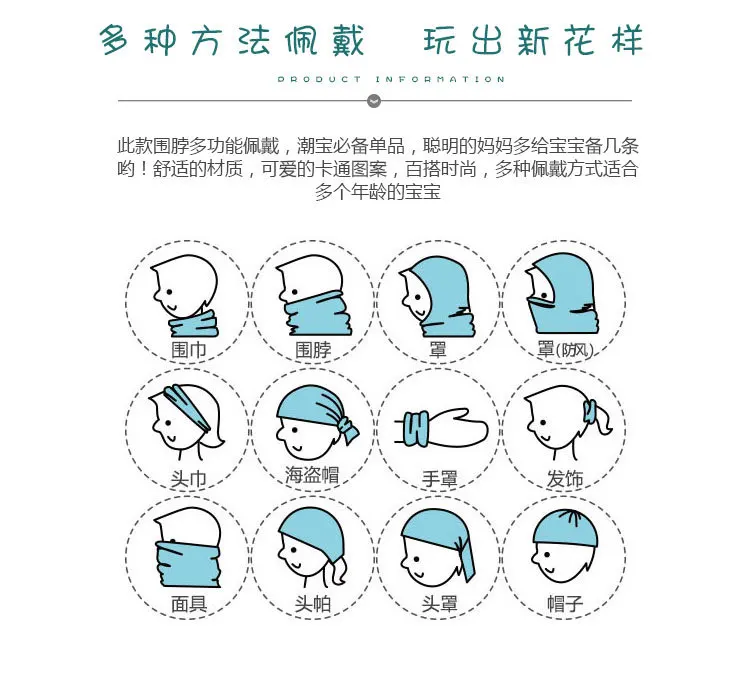 多种方法佩戴　玩出新花样

PRODUCT INFORMATION

此款围脖多功能佩戴，潮宝必备单品，聪明的妈妈多给宝宝备几条哟！舒适的材质，可爱的卡通图案，百搭时尚，多种佩戴方式适合多个年龄的宝宝

围巾
围脖
罩
罩(防风)
头巾
海盗帽
手罩
发饰
面具
头帕
头罩
帽子