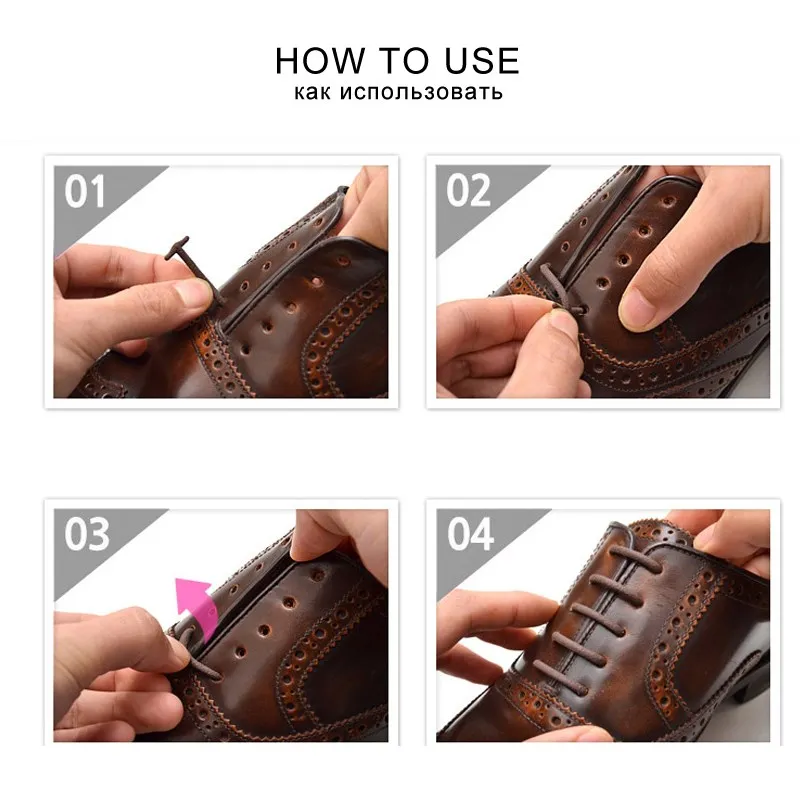 HOW TO USE
как использовать

01

02

03

04