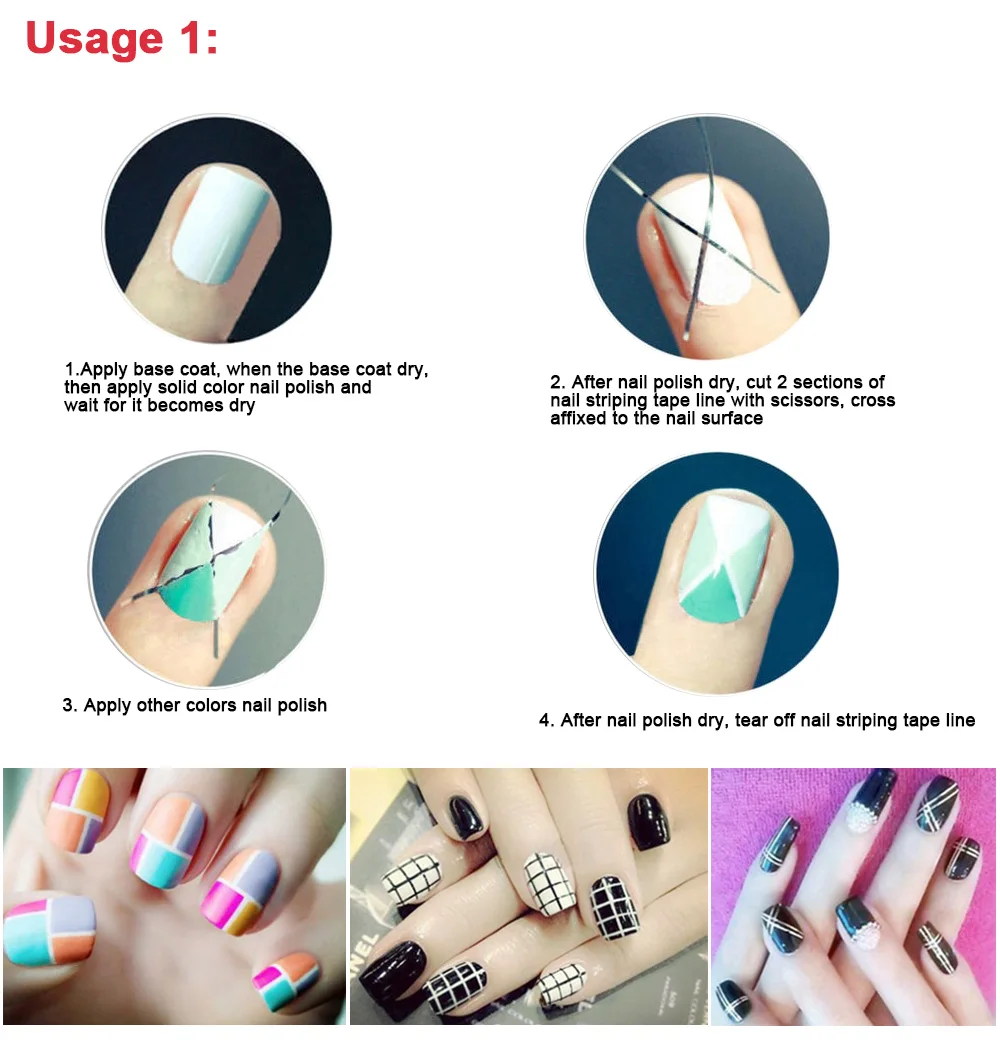 Usage 1:

1.Apply base coat, when the base coat dry, then apply solid color nail polish and wait for it becomes dry

2. After nail polish dry, cut 2 sections of nail striping tape line with scissors, cross affixed to the nail surface

3. Apply other colors nail polish

4. After nail polish dry, tear off nail striping tape line