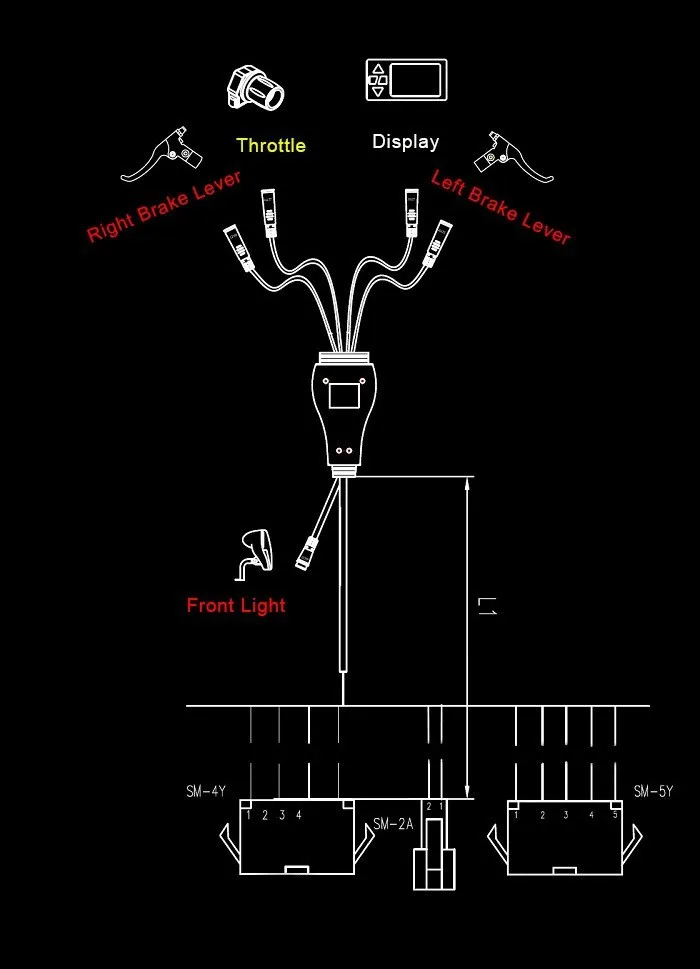 Throttle

Display

Right Brake Lever

Left Brake Lever

Front Light

L1

SM-4Y

1 2 3 4

SM-2A

2 1

SM-5Y

1 2 3 4 5