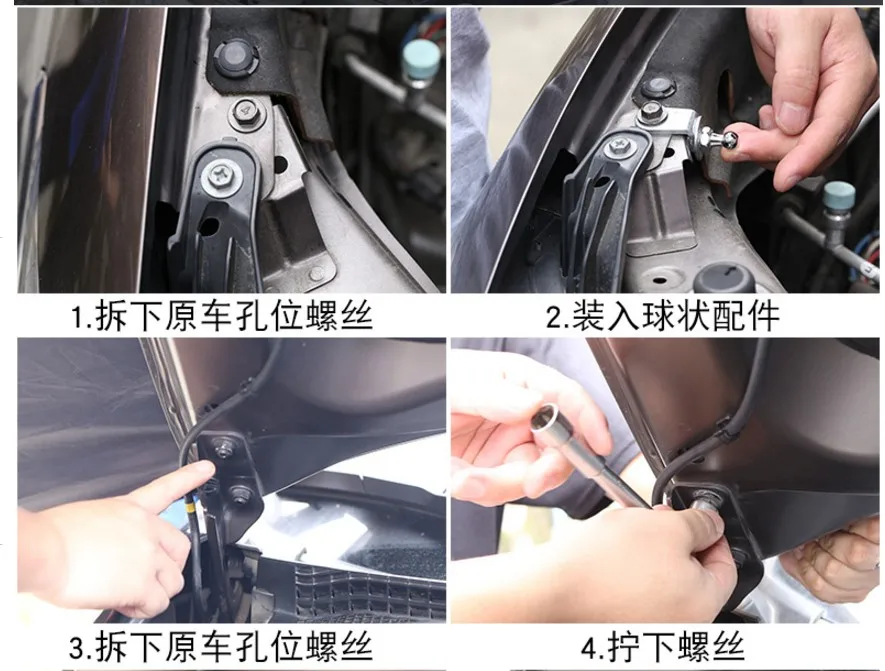 1.拆下原车孔位螺丝

2.装入球状配件

3.拆下原车孔位螺丝

4.拧下螺丝