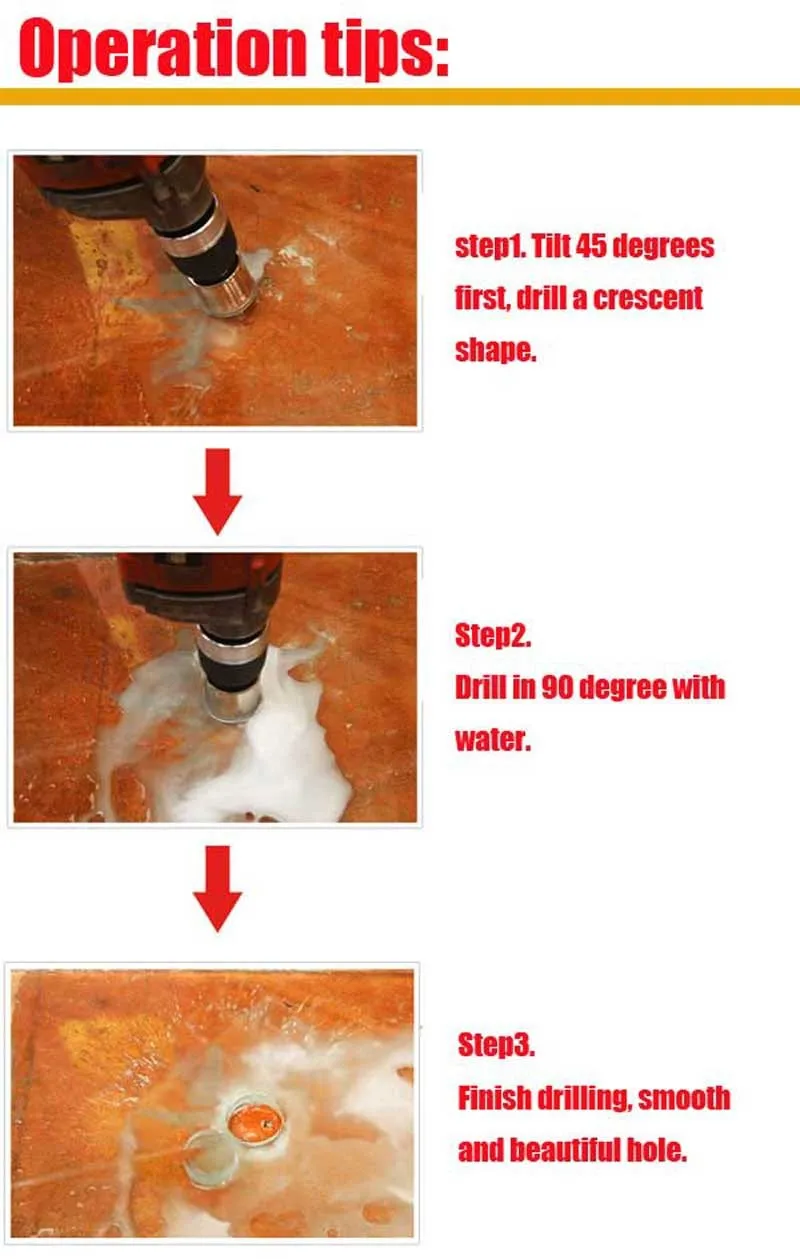 Operation tips:

step1. Tilt 45 degrees first, drill a crescent shape.

Step2.
Drill in 90 degree with water.

Step3.
Finish drilling, smooth and beautiful hole.