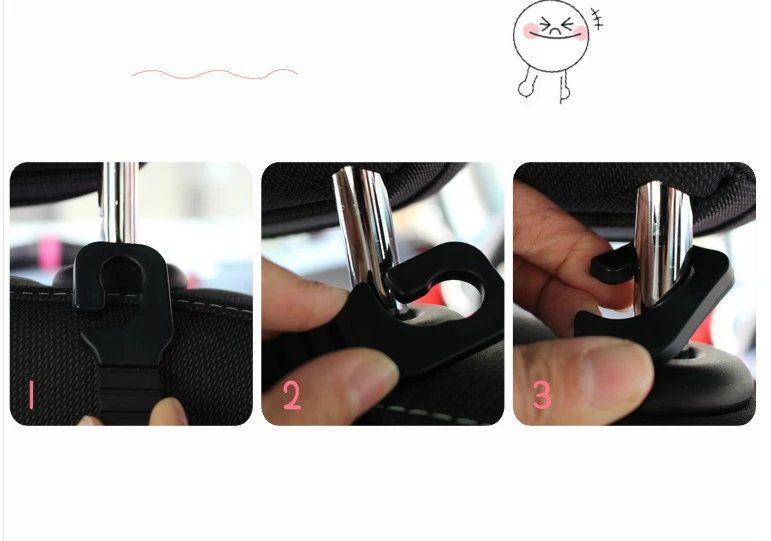 1

2

3