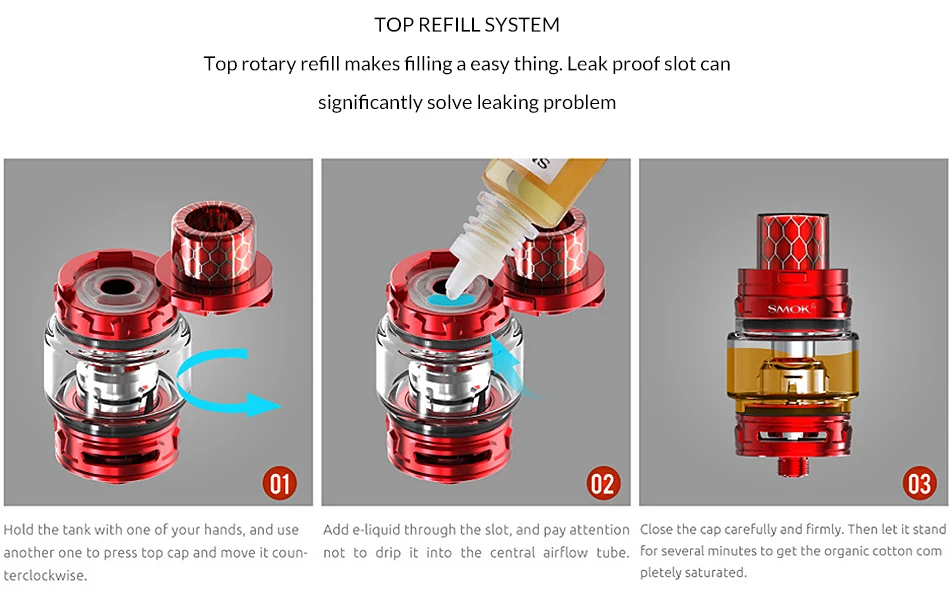 TOP REFILL SYSTEM

Top rotary refill makes filling a easy thing. Leak proof slot can significantly solve leaking problem

01

Hold the tank with one of your hands, and use another one to press top cap and move it counterclockwise.

02

Add e-liquid through the slot, and pay attention not to drip it into the central airflow tube.

SMOK

03

Close the cap carefully and firmly. Then let it stand for several minutes to get the organic cotton com pletely saturated.