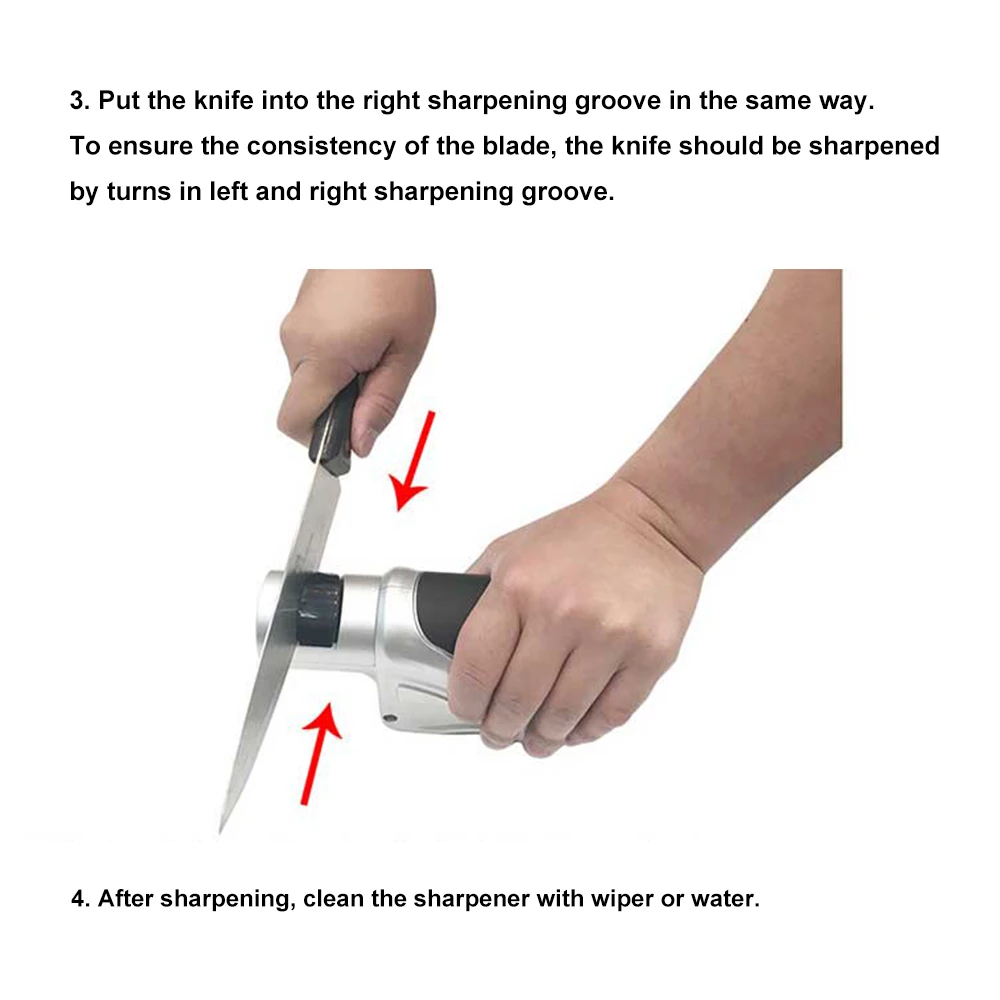 3. Put the knife into the right sharpening groove in the same way.
To ensure the consistency of the blade, the knife should be sharpened by turns in left and right sharpening groove.

4. After sharpening, clean the sharpener with wiper or water.